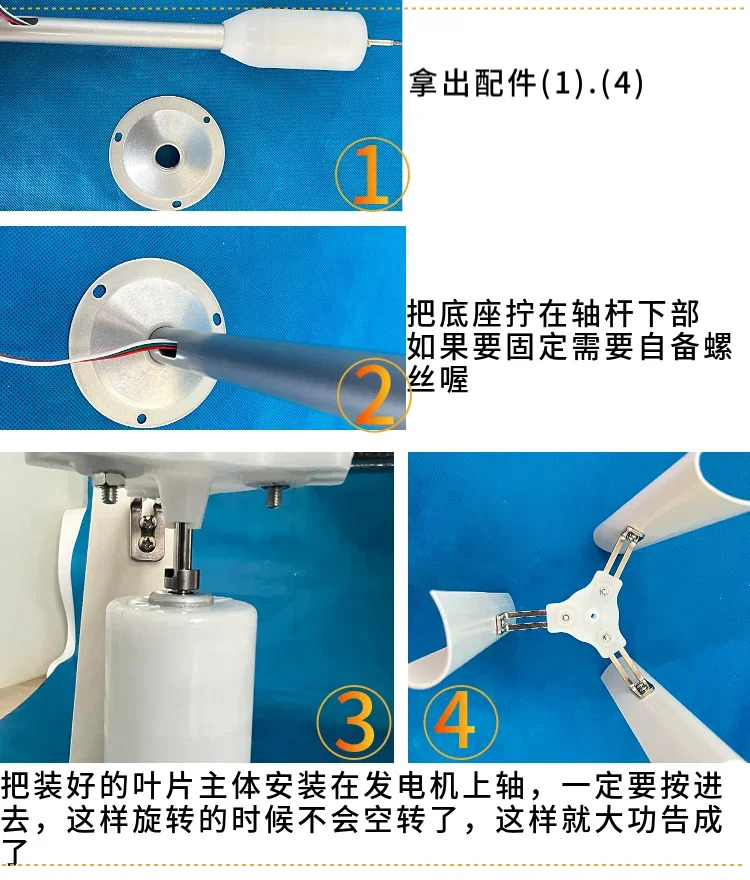 拿出配件(1).(4)

1

把底座拧在轴杆下部
如果要固定需要自备螺丝喔

2

3

4

把装好的叶片主体安装在发电机上轴，一定要按进去，这样旋转的时候不会空转了，这样就大功告成了