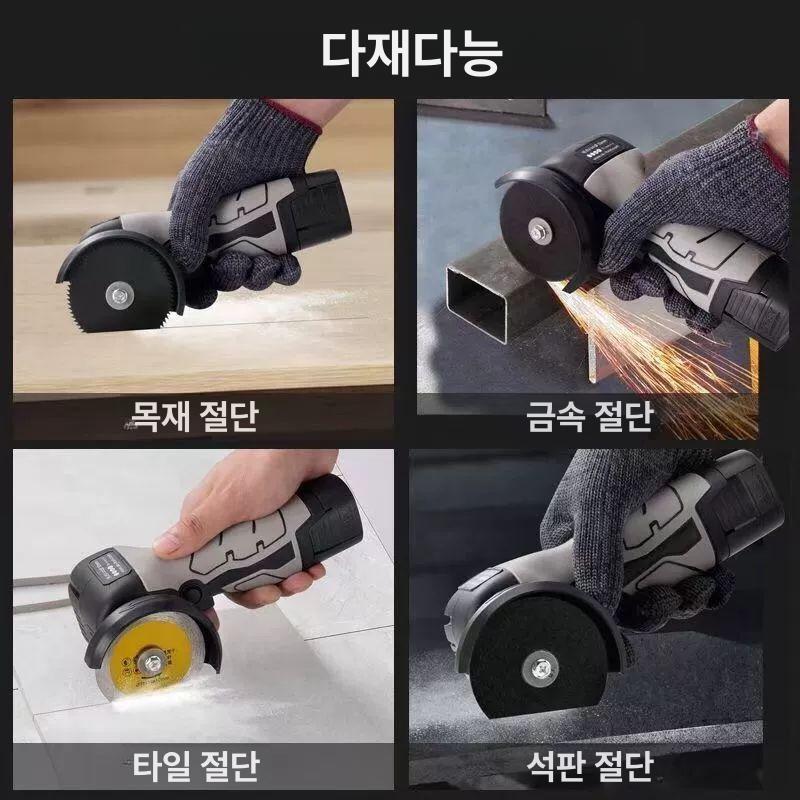 다재다능

목재 절단

금속 절단

타일 절단

석판 절단