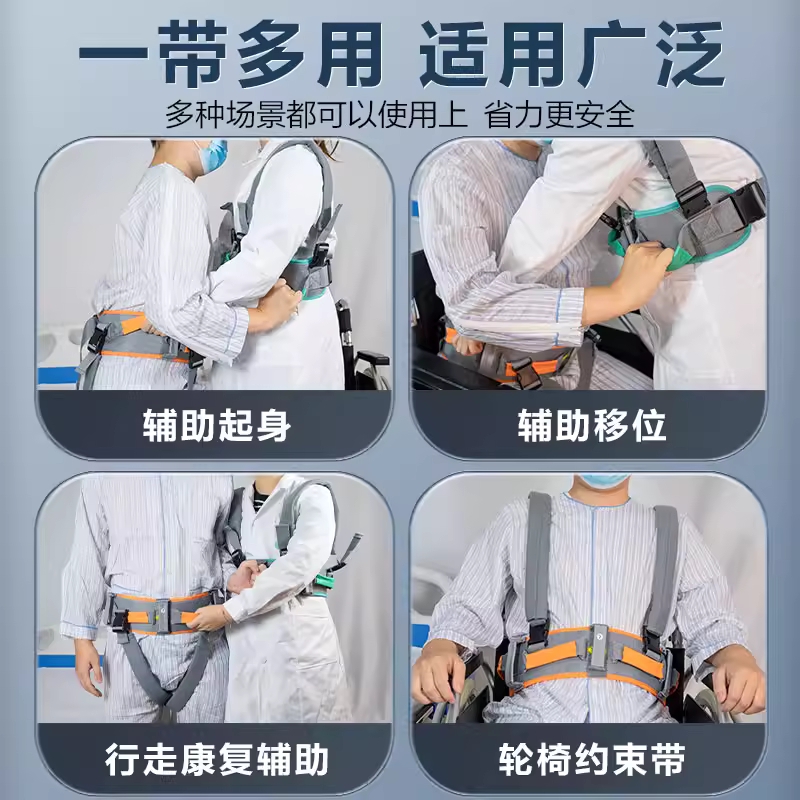 一带多用 适用广泛

多种场景都可以使用上 省力更安全

辅助起身

辅助移位

行走康复辅助

轮椅约束带