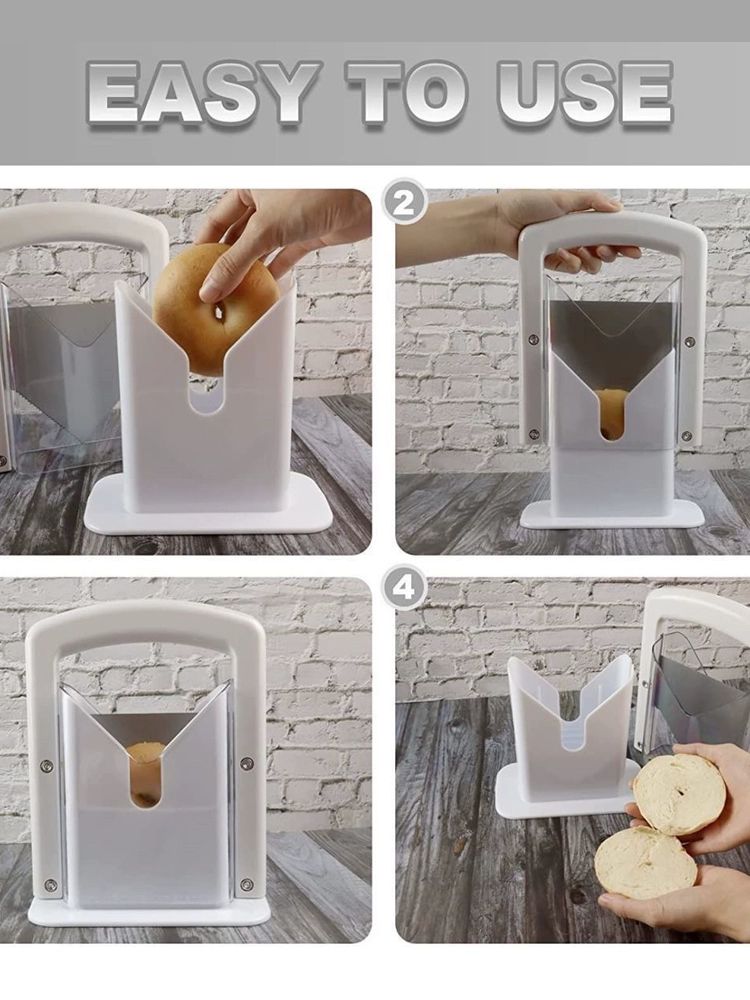 EASY TO USE

2

4