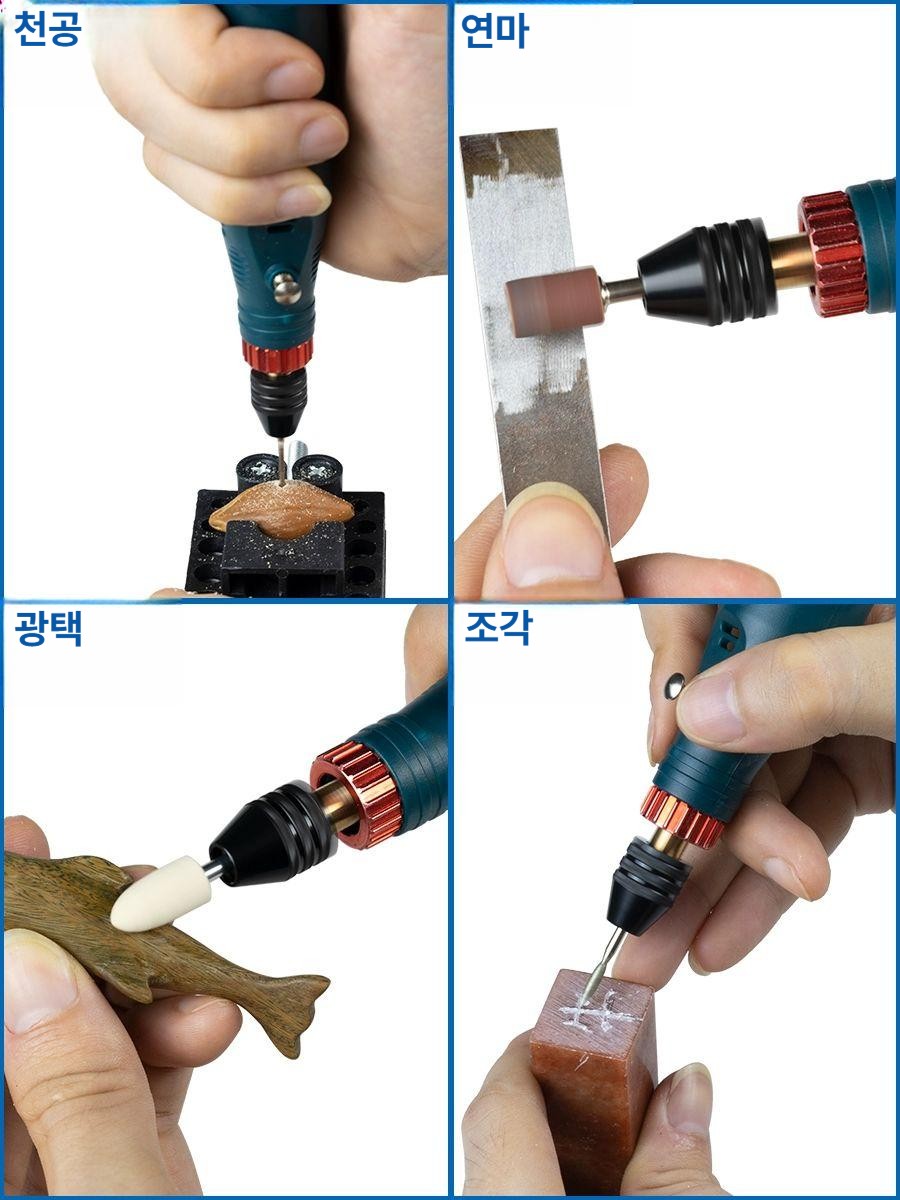 천공

연마

광택

조각