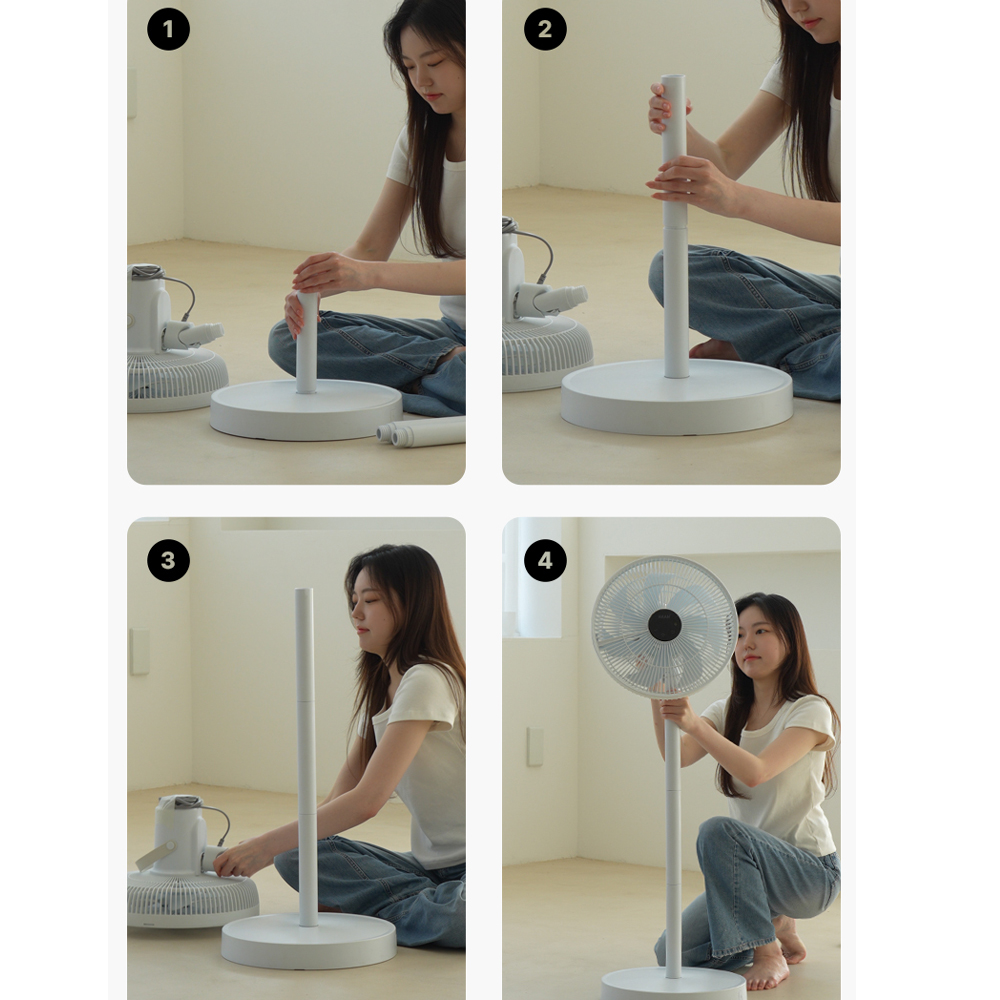 1

2

3

4