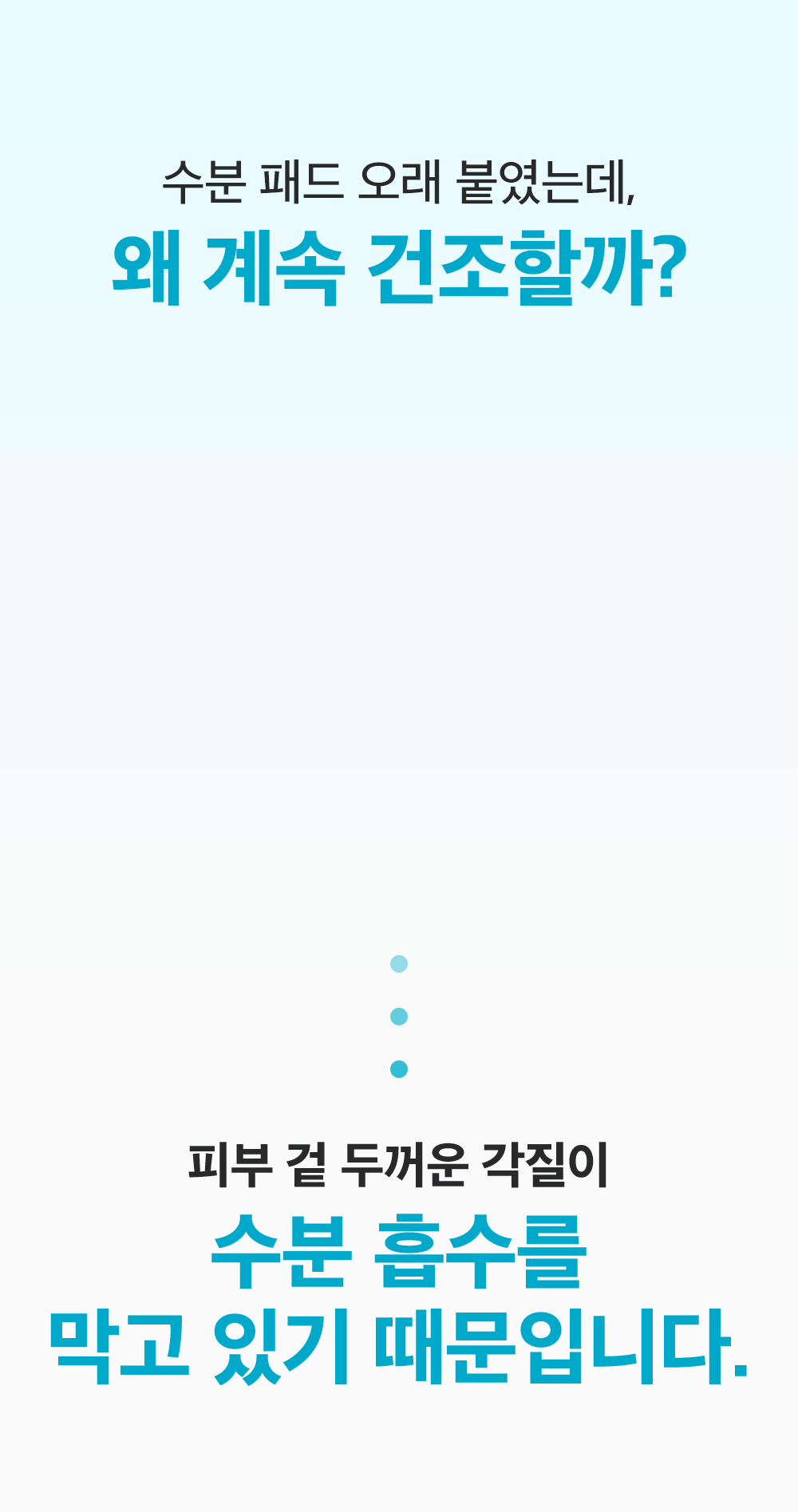 수분 패드 오래 붙였는데,
왜 계속 건조할까?

피부 겉 두꺼운 각질이
수분 흡수를
막고 있기 때문입니다.