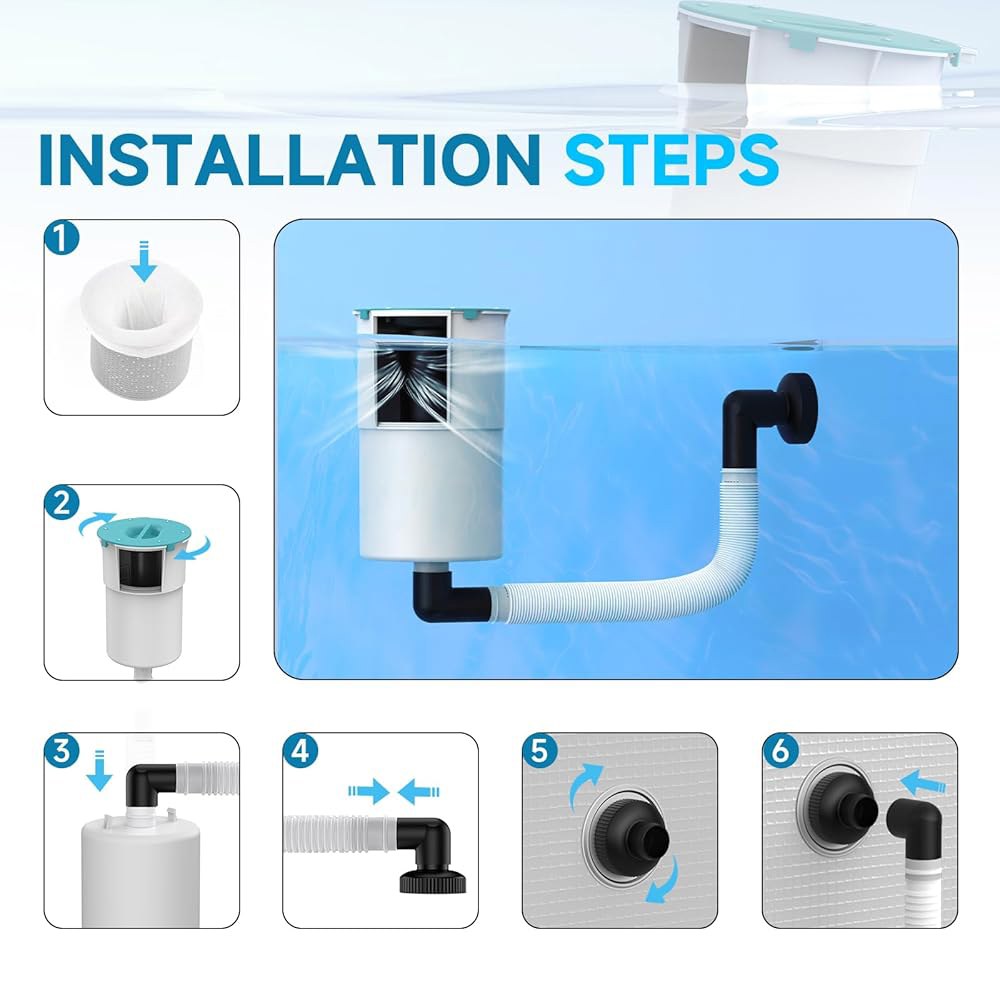 INSTALLATION STEPS

1

2

3

4

5

6