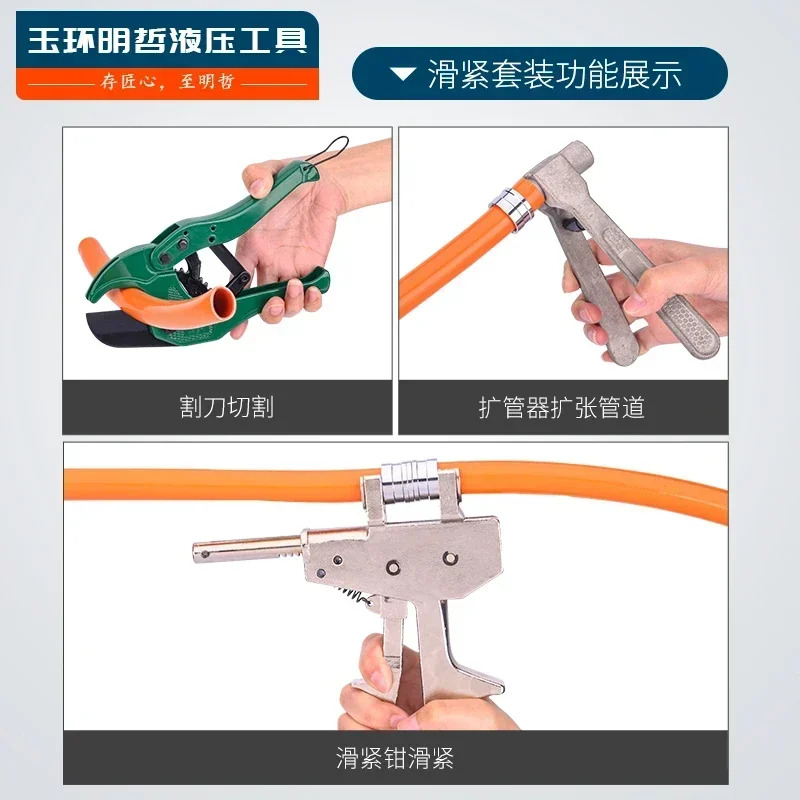 玉环明哲液压工具

存匠心，至明哲

滑紧套装功能展示

割刀切割

扩管器扩张管道

滑紧钳滑紧