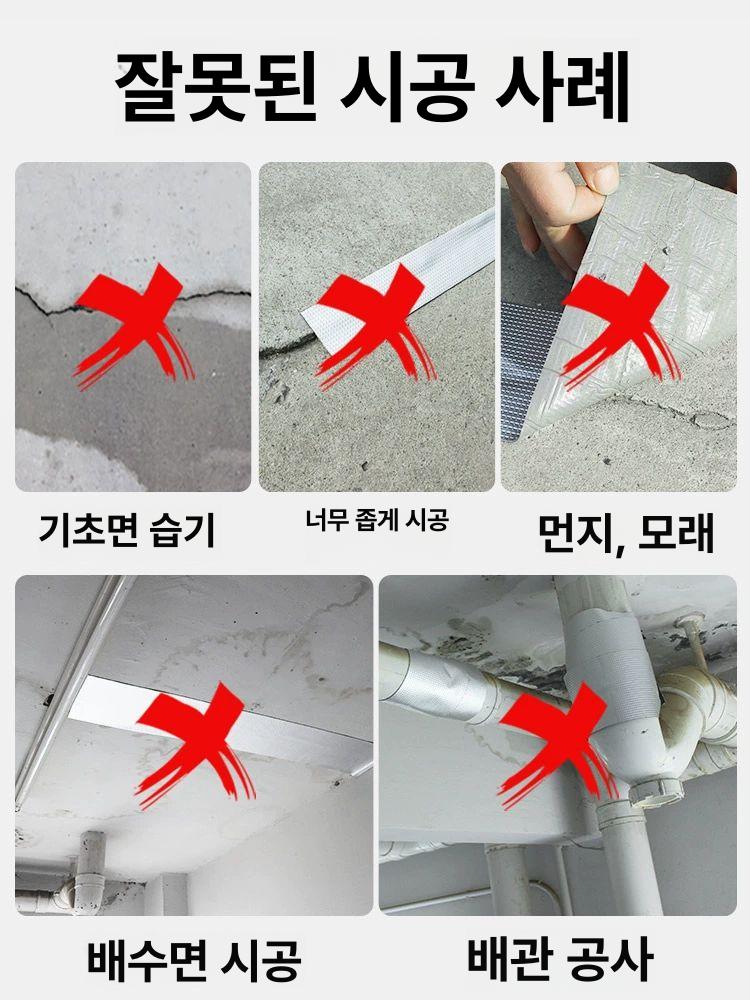 잘못된 시공 사례

기초면 습기

너무 좁게 시공

먼지, 모래

배수면 시공

배관 공사