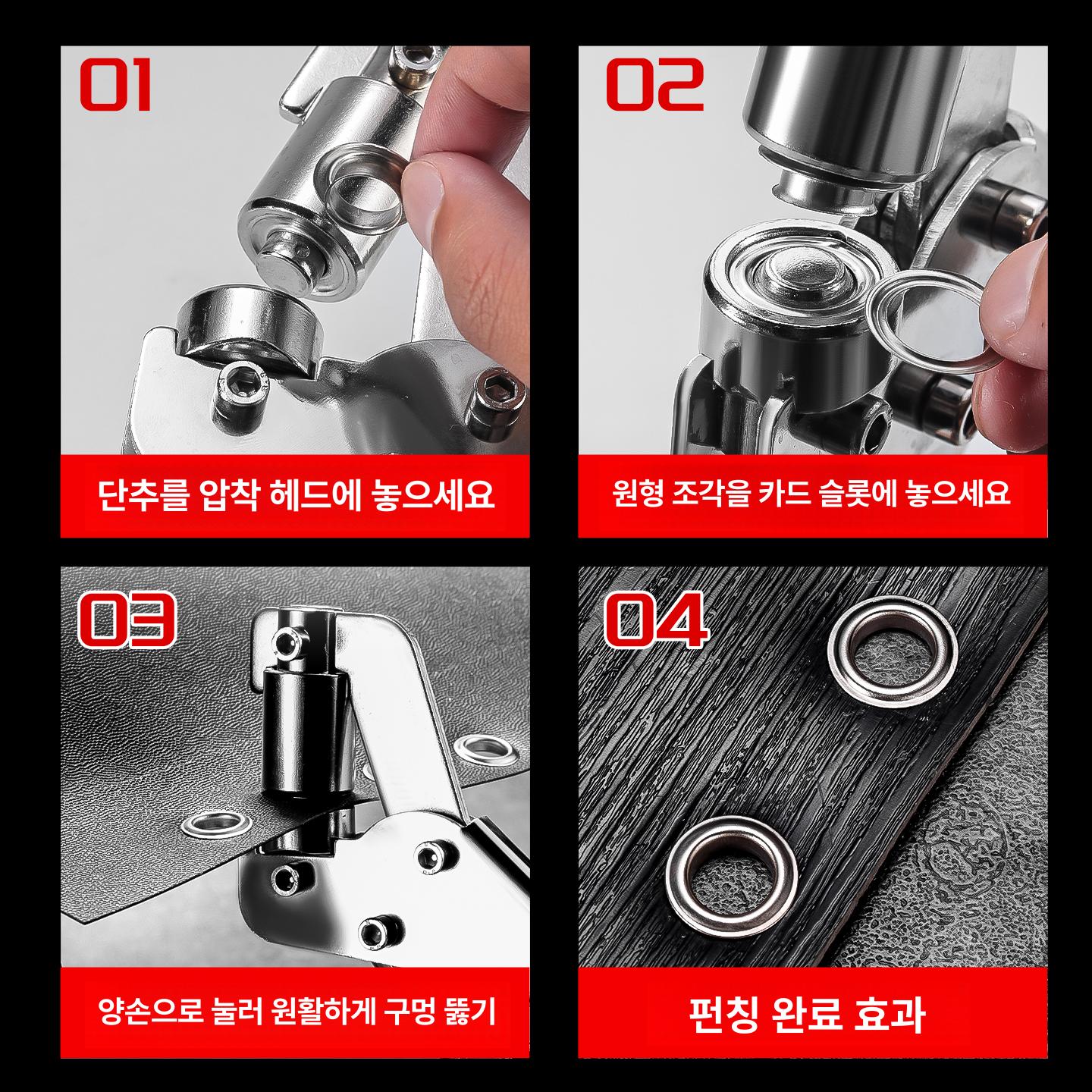 01

단추를 압착 헤드에 놓으세요

02

원형 조각을 카드 슬롯에 놓으세요

03

양손으로 눌러 원활하게 구멍 뚫기

04

펀칭 완료 효과