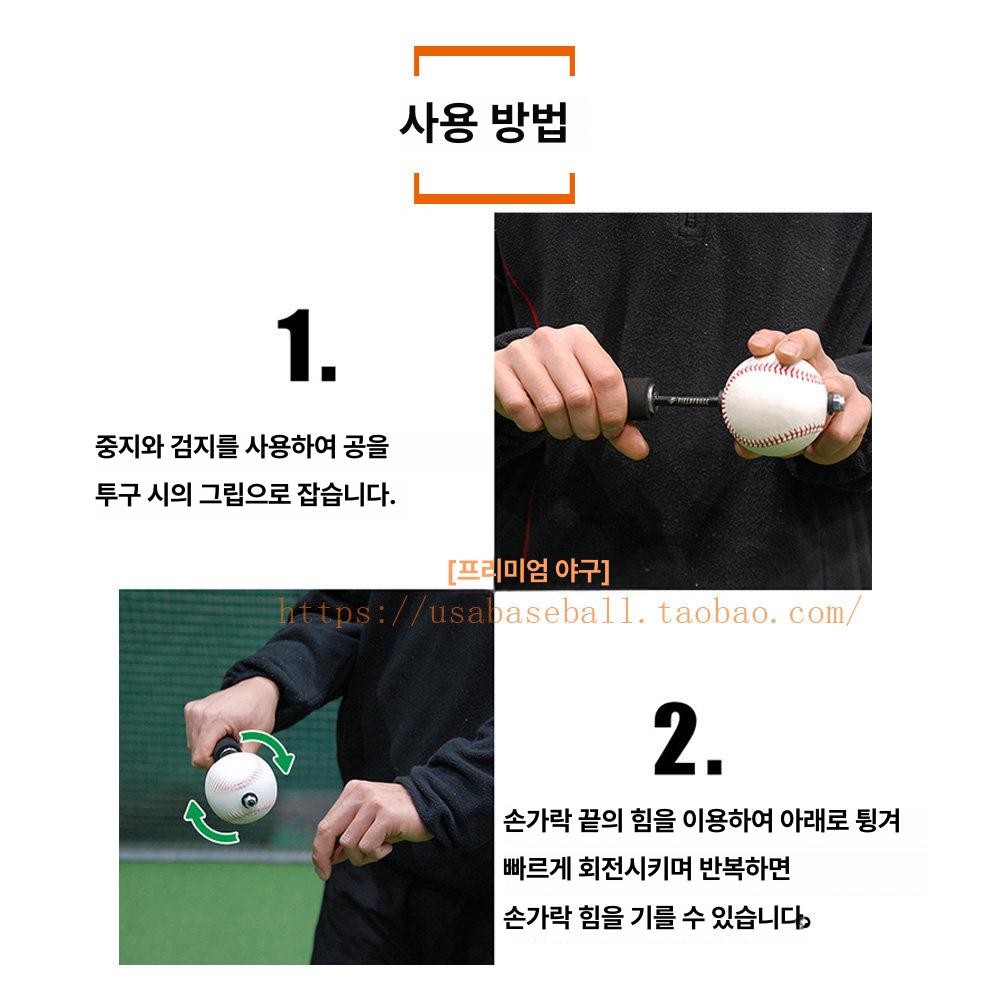 사용 방법

1.

중지와 검지를 사용하여 공을 투구 시의 그립으로 잡습니다.

[프리미엄 야구]
https://usabaseball.taobao.com/

2.

손가락 끝의 힘을 이용하여 아래로 튕겨 빠르게 회전시키며 반복하면 손가락 힘을 기를 수 있습니다.