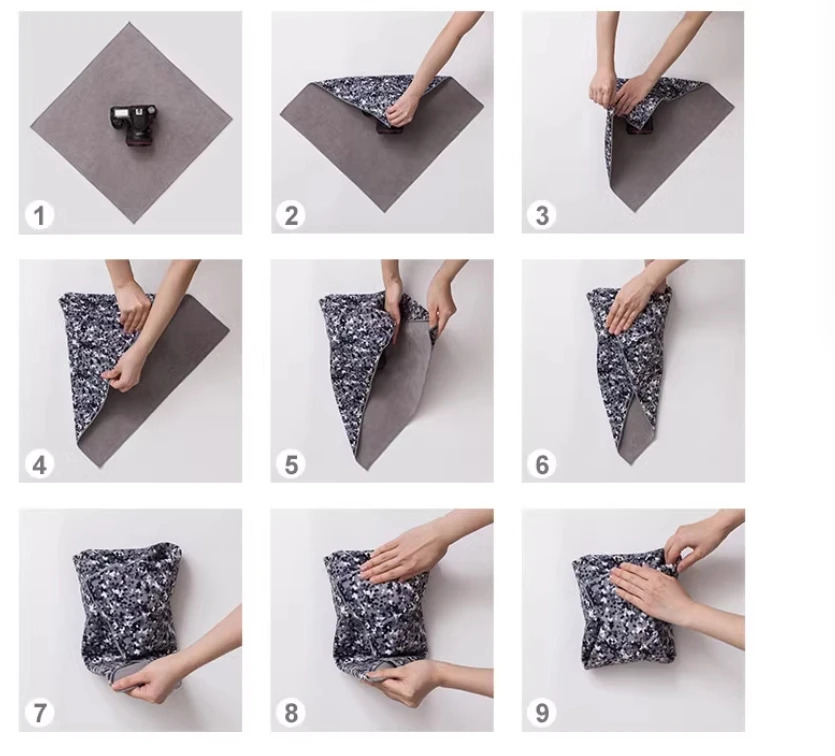 1

2

3

4

5

6

7

8

9