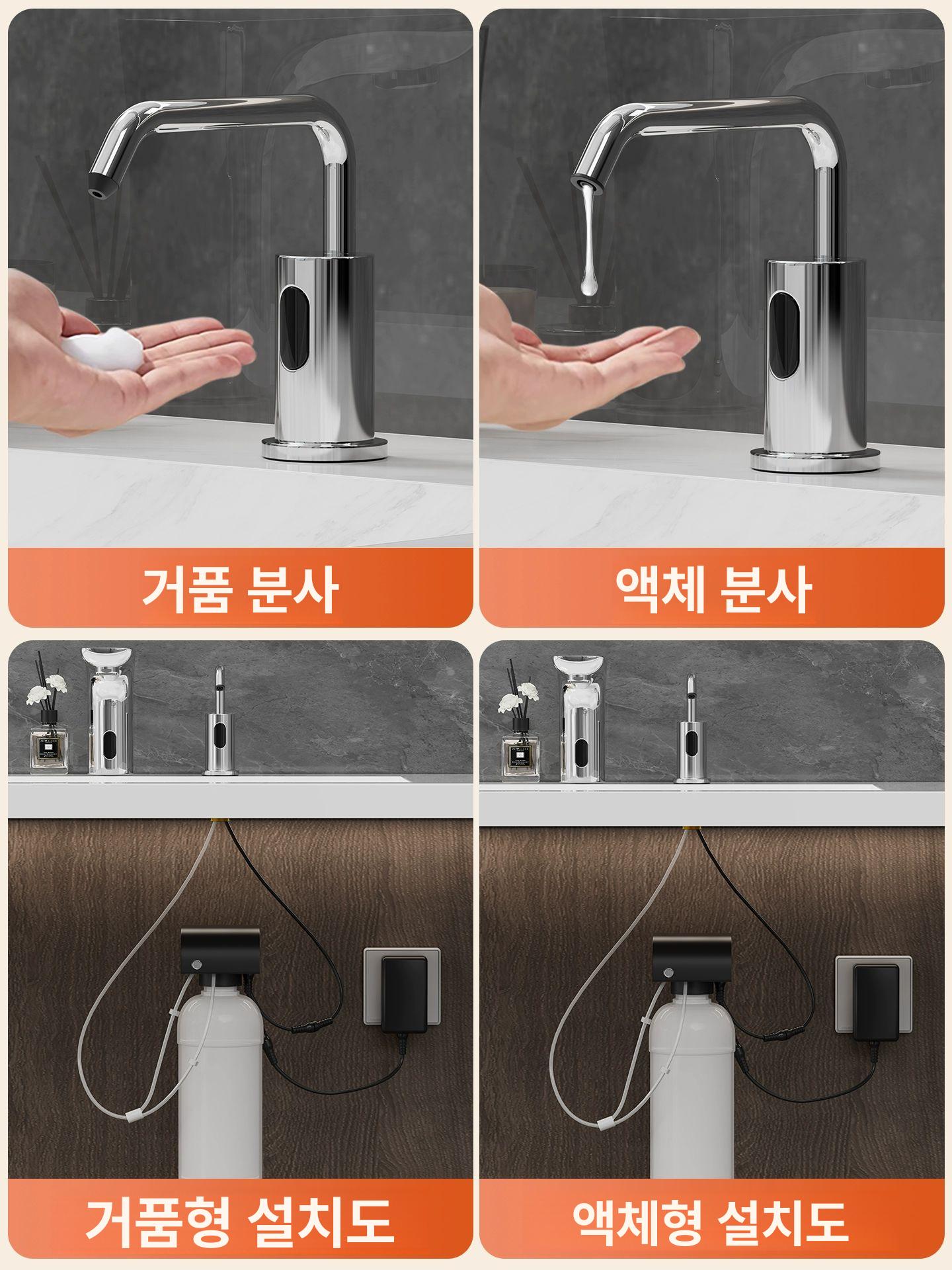 거품 분사

액체 분사

거품형 설치도

액체형 설치도