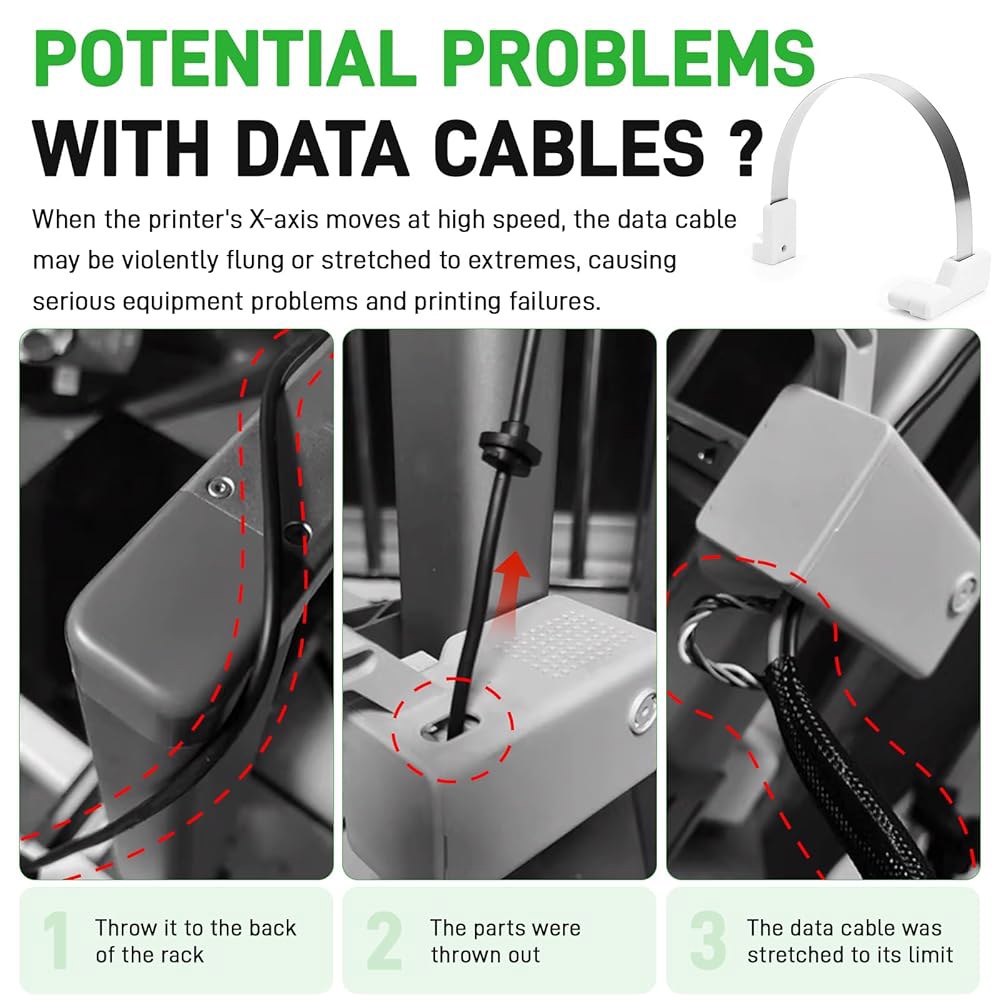 POTENTIAL PROBLEMS
WITH DATA CABLES ?

When the printer's X-axis moves at high speed, the data cable may be violently flung or stretched to extremes, causing serious equipment problems and printing failures.

1 Throw it to the back of the rack

2 The parts were thrown out

3 The data cable was stretched to its limit