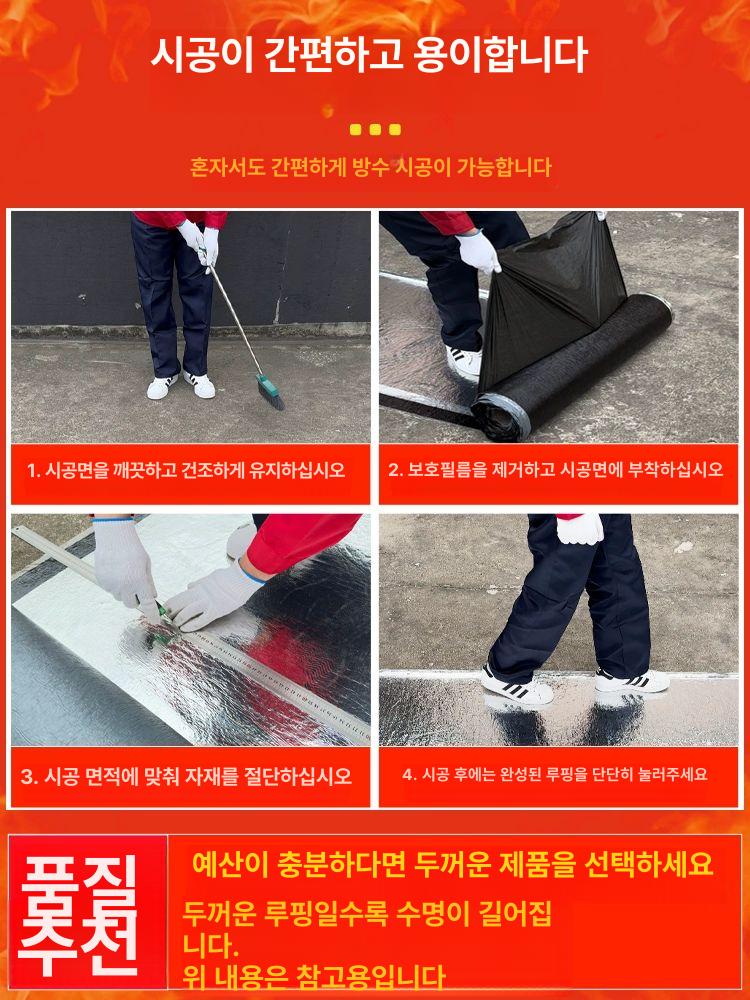 시공이 간편하고 용이합니다

혼자서도 간편하게 방수 시공이 가능합니다

1. 시공면을 깨끗하고 건조하게 유지하십시오

2. 보호필름을 제거하고 시공면에 부착하십시오

3. 시공 면적에 맞춰 자재를 절단하십시오

4. 시공 후에는 완성된 루핑을 단단히 눌러주세요

품질 추천

예산이 충분하다면 두꺼운 제품을 선택하세요

두꺼운 루핑일수록 수명이 길어집니다.

위 내용은 참고용입니다