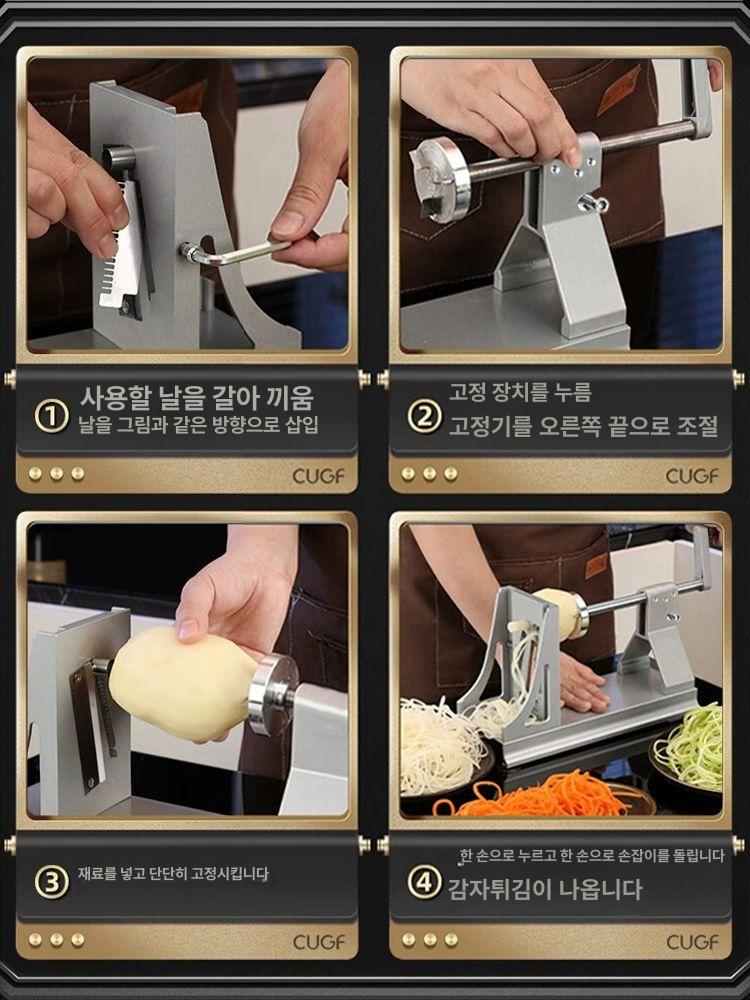 ① 사용할 날을 갈아 끼움
날을 그림과 같은 방향으로 삽입

CUGF

② 고정 장치를 누름
고정기를 오른쪽 끝으로 조절

CUGF

③ 재료를 넣고 단단히 고정시킵니다

CUGF

④ 한 손으로 누르고 한 손으로 손잡이를 돌립니다
감자튀김이 나옵니다

CUGF