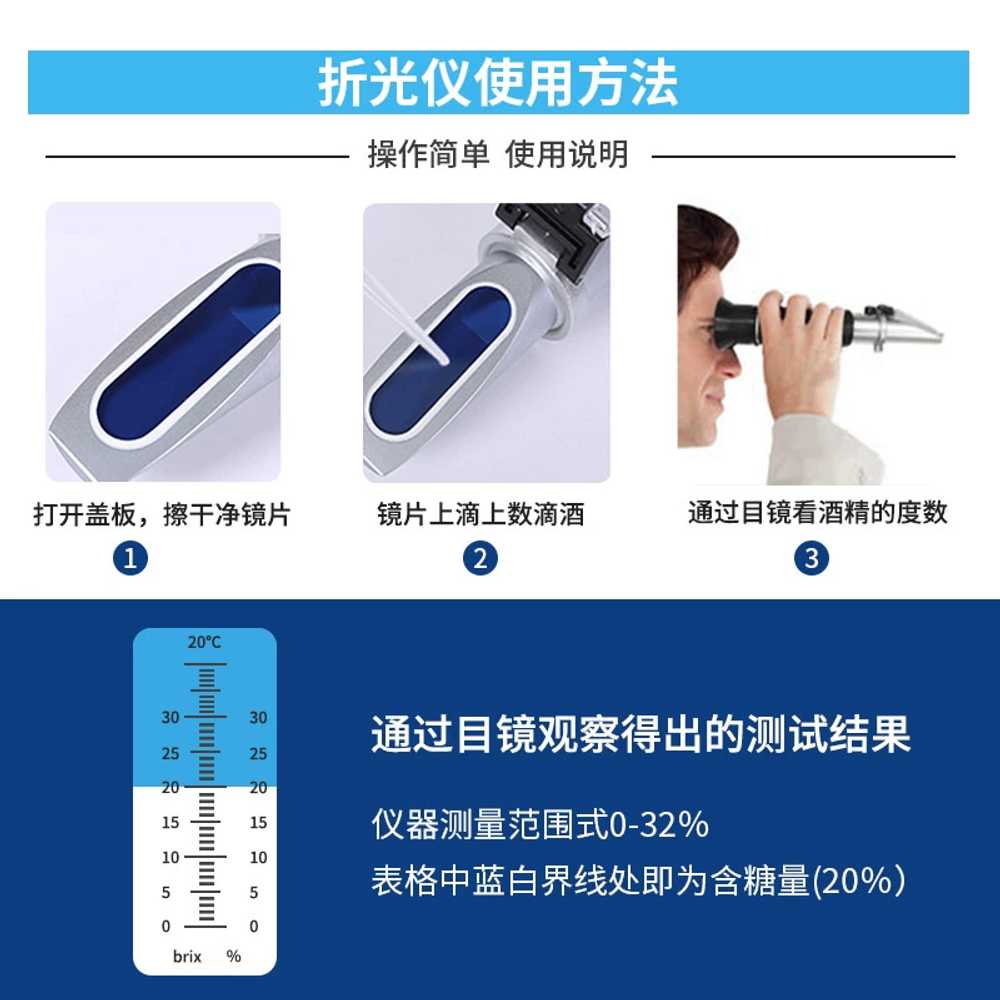 折光仪使用方法

操作简单 使用说明

打开盖板，擦干净镜片
1

镜片上滴上数滴酒
2

通过目镜看酒精的度数
3

20°C

30 30
25 25
20 20
15 15
10 10
5 5
0 0
brix %

通过目镜观察得出的测试结果

仪器测量范围式0-32%
表格中蓝白界线处即为含糖量(20%）