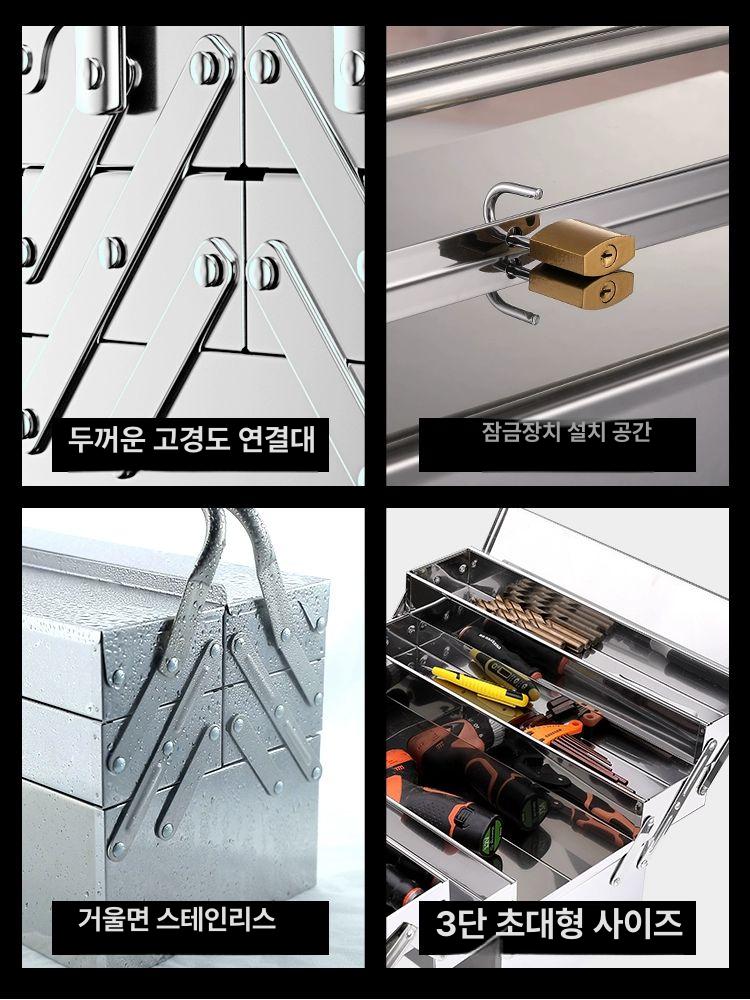 두꺼운 고경도 연결대

잠금장치 설치 공간

거울면 스테인리스

3단 초대형 사이즈