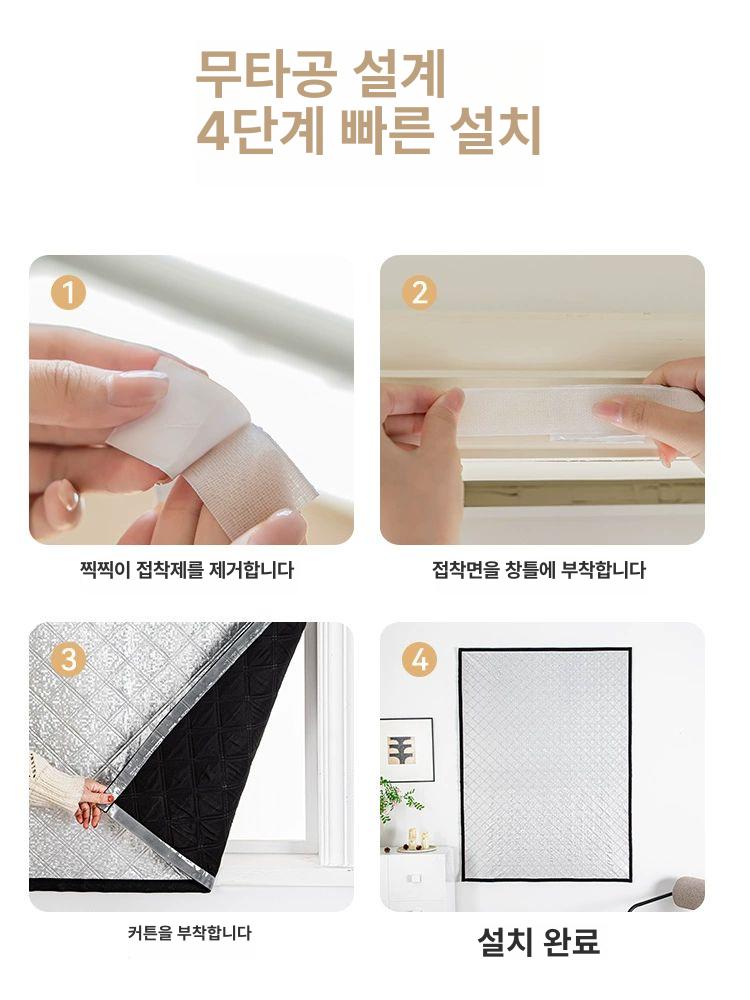 무타공 설계
4단계 빠른 설치

1

찍찍이 접착제를 제거합니다

2

접착면을 창틀에 부착합니다

3

커튼을 부착합니다

4

설치 완료