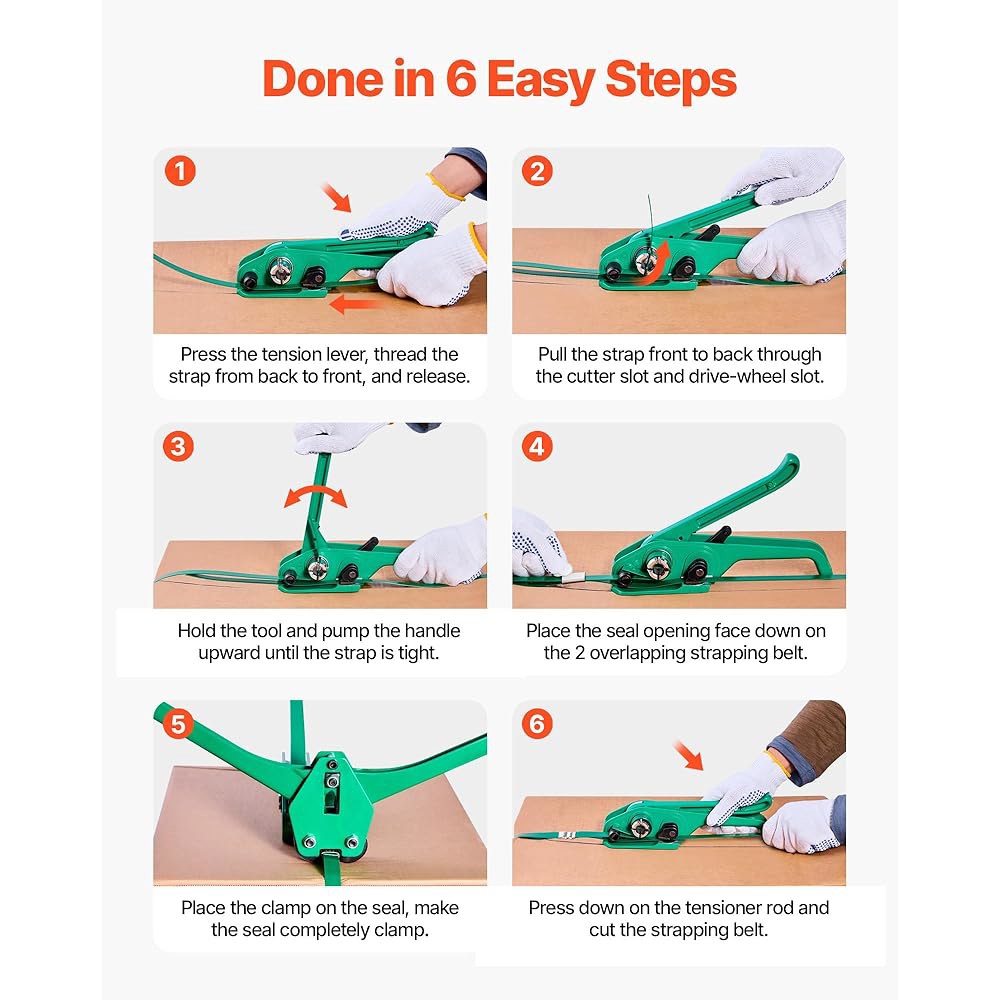 Done in 6 Easy Steps

1

Press the tension lever, thread the strap from back to front, and release.

2

Pull the strap front to back through the cutter slot and drive-wheel slot.

3

Hold the tool and pump the handle upward until the strap is tight.

4

Place the seal opening face down on the 2 overlapping strapping belt.

5

Place the clamp on the seal, make the seal completely clamp.

6

Press down on the tensioner rod and cut the strapping belt.