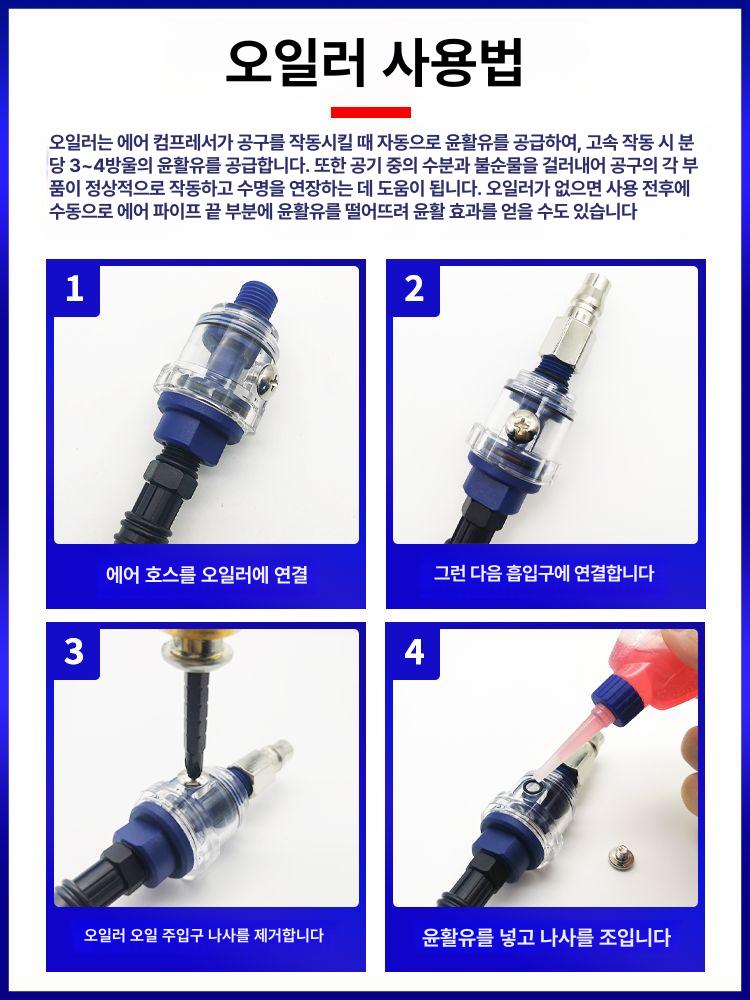 오일러 사용법

오일러는 에어 컴프레서가 공구를 작동시킬 때 자동으로 윤활유를 공급하여, 고속 작동 시 분당 3~4방울의 윤활유를 공급합니다. 또한 공기 중의 수분과 불순물을 걸러내어 공구의 각 부품이 정상적으로 작동하고 수명을 연장하는 데 도움이 됩니다. 오일러가 없으면 사용 전후에 수동으로 에어 파이프 끝 부분에 윤활유를 떨어뜨려 윤활 효과를 얻을 수도 있습니다

1
에어 호스를 오일러에 연결

2
그런 다음 흡입구에 연결합니다

3
오일러 오일 주입구 나사를 제거합니다

4
윤활유를 넣고 나사를 조입니다