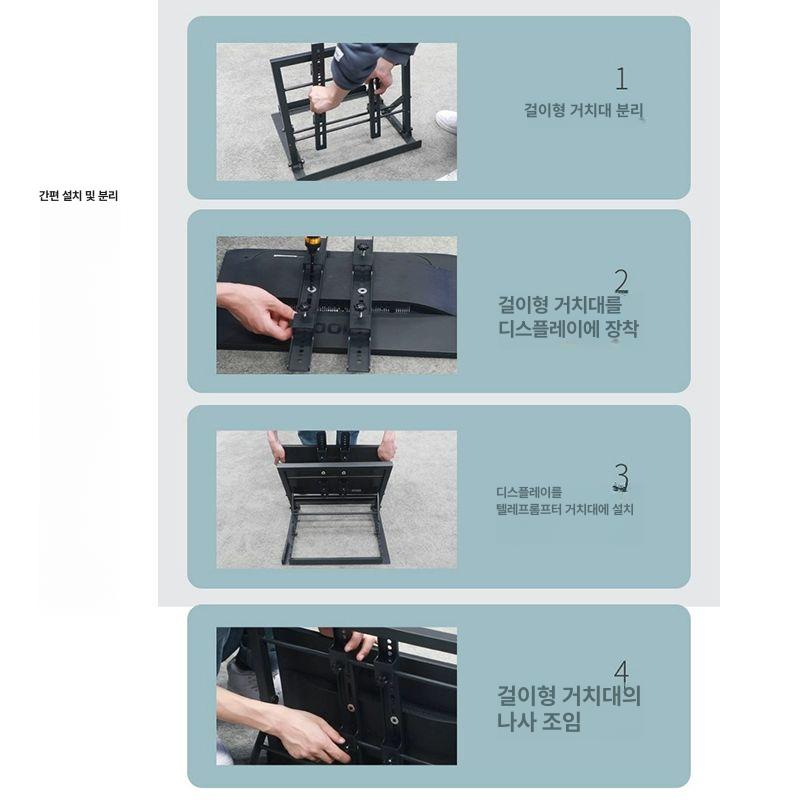 간편 설치 및 분리

1

걸이형 거치대 분리

2

걸이형 거치대를 디스플레이에 장착

3

디스플레이를 텔레프롬프터 거치대에 설치

4

걸이형 거치대의 나사 조임