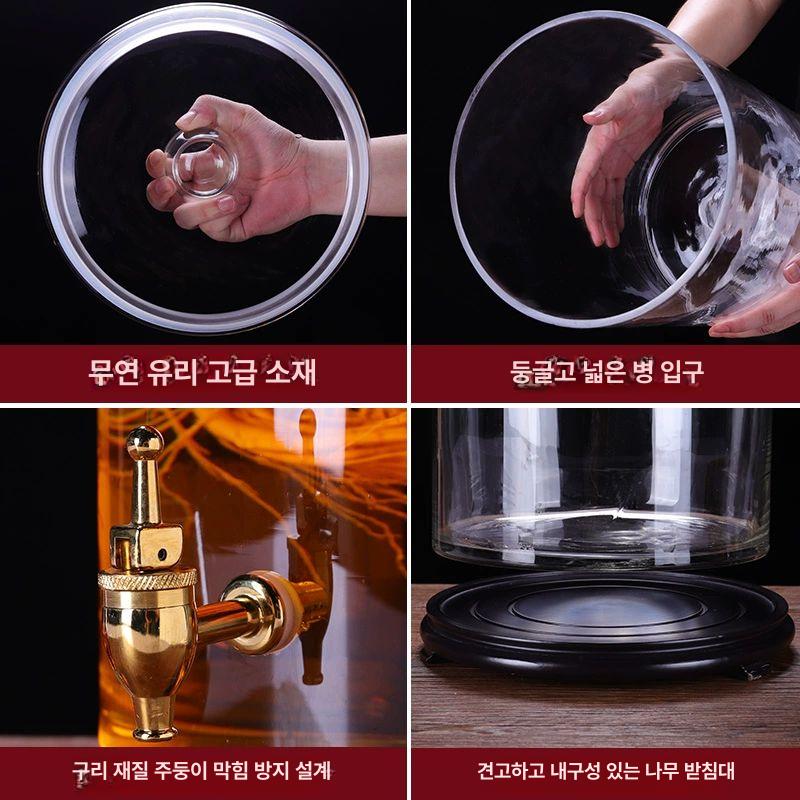 무연 유리 고급 소재

둥글고 넓은 병 입구

구리 재질 주둥이 막힘 방지 설계

견고하고 내구성 있는 나무 받침대