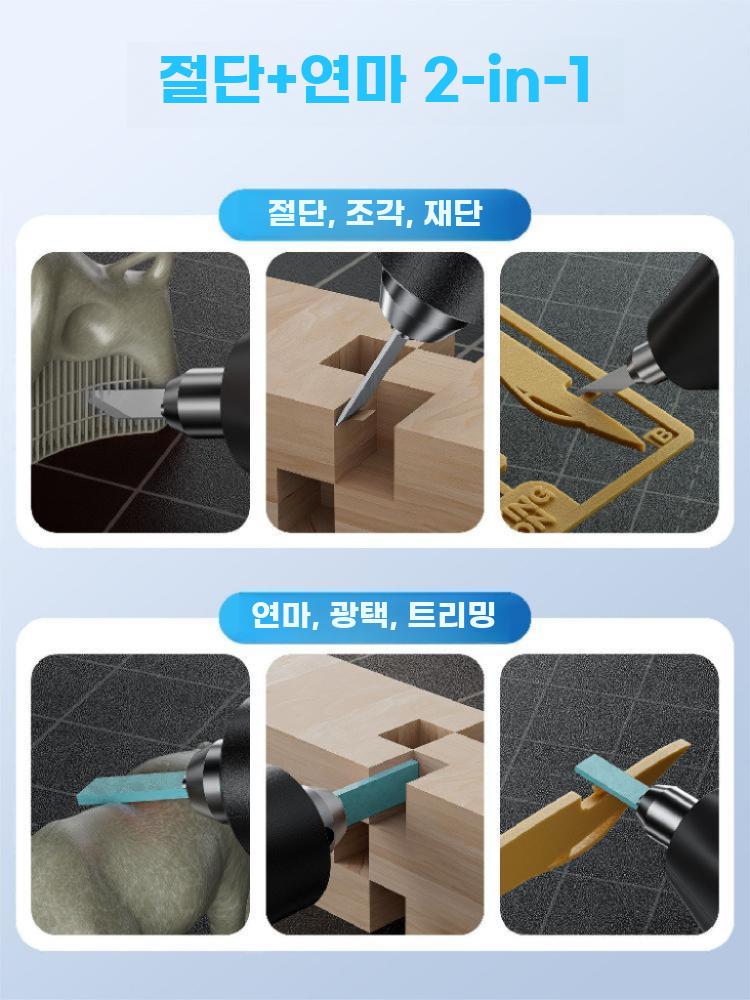 절단+연마 2-in-1

절단, 조각, 재단

연마, 광택, 트리밍