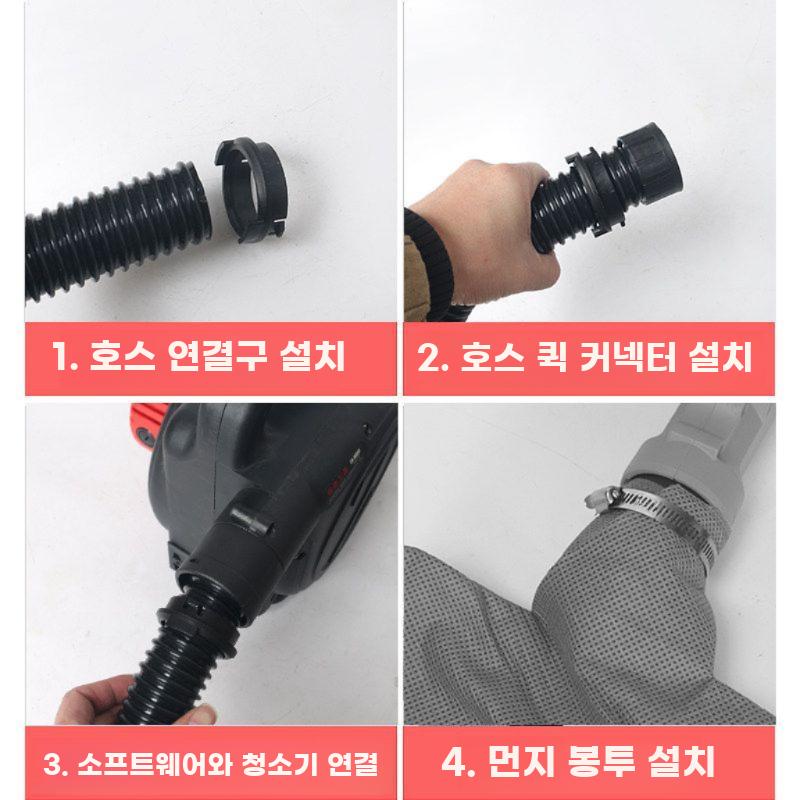 1. 호스 연결구 설치

2. 호스 퀵 커넥터 설치

3. 소프트웨어와 청소기 연결

4. 먼지 봉투 설치