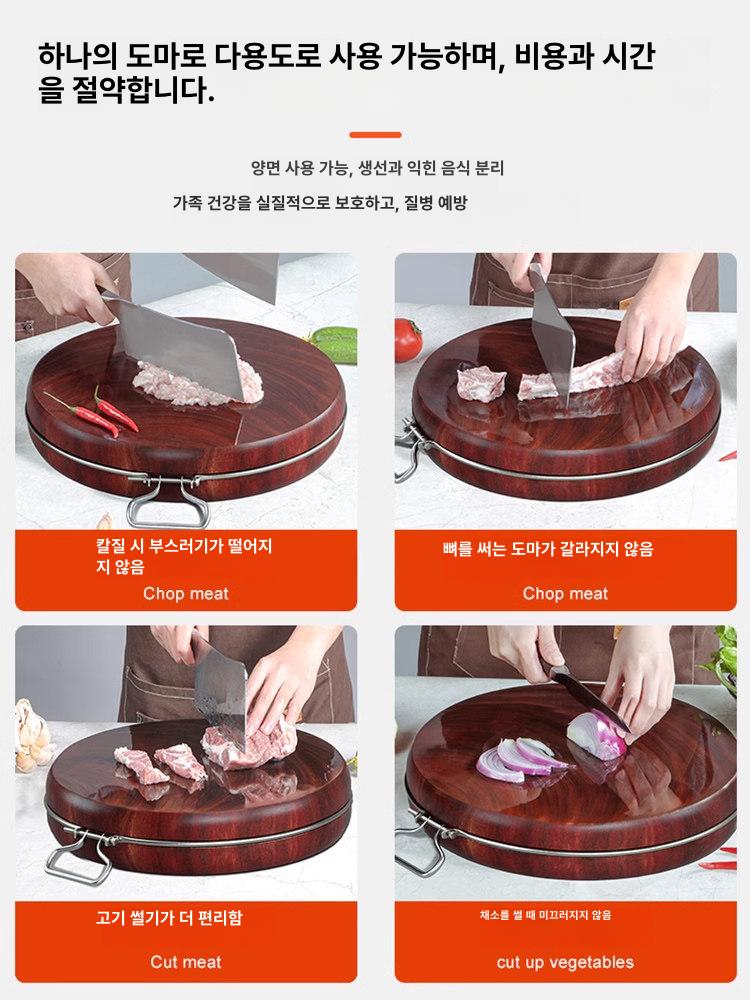 하나의 도마로 다용도로 사용 가능하며, 비용과 시간을 절약합니다.

양면 사용 가능, 생선과 익힌 음식 분리

가족 건강을 실질적으로 보호하고, 질병 예방

칼질 시 부스러기가 떨어지지 않음

Chop meat

뼈를 써는 도마가 갈라지지 않음

Chop meat

고기 썰기가 더 편리함

Cut meat

채소를 썰 때 미끄러지지 않음

cut up vegetables