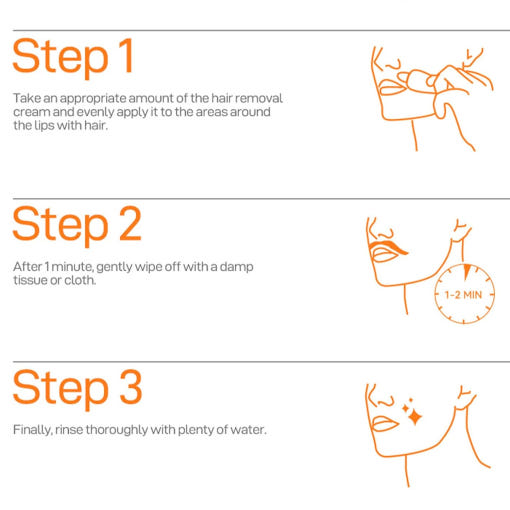 Step 1

Take an appropriate amount of the hair removal cream and evenly apply it to the areas around the lips with hair.

Step 2

After 1 minute, gently wipe off with a damp tissue or cloth.

1-2 MIN

Step 3

Finally, rinse thoroughly with plenty of water.