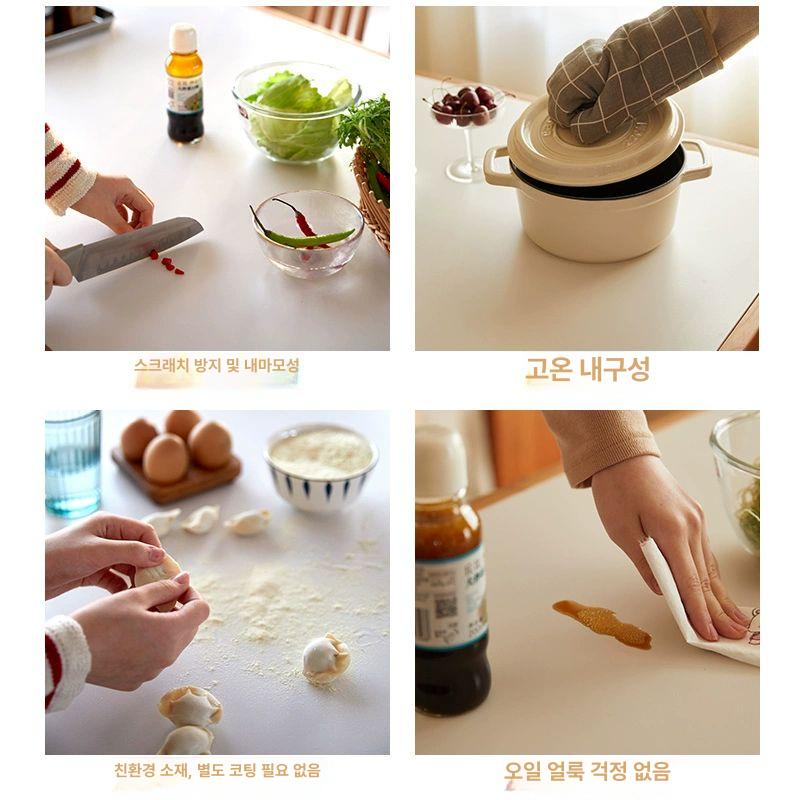 스크래치 방지 및 내마모성

고온 내구성

친환경 소재, 별도 코팅 필요 없음

오일 얼룩 걱정 없음