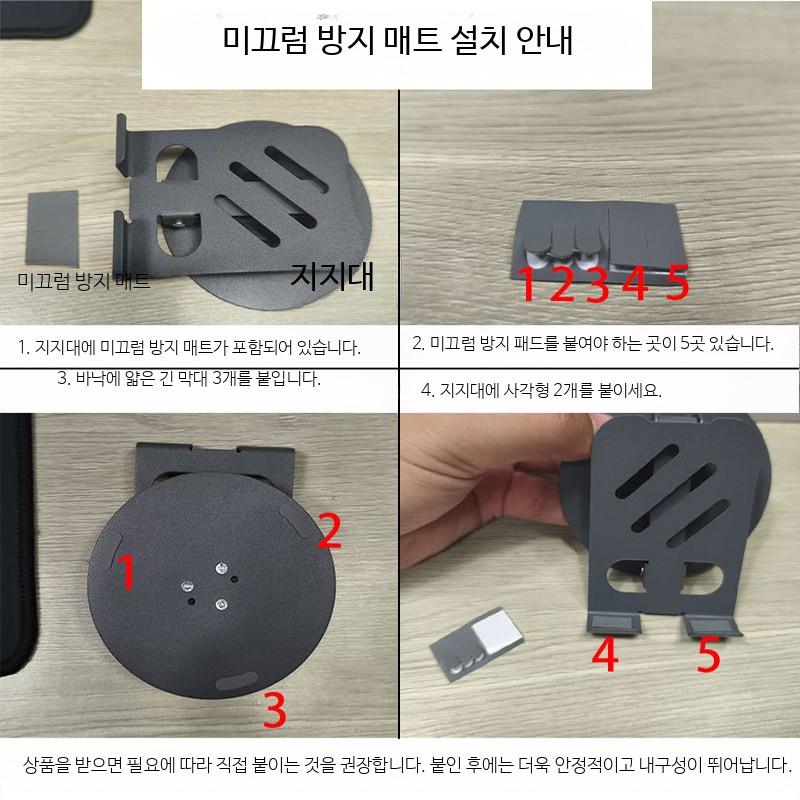 미끄럼 방지 매트 설치 안내

미끄럼 방지 매트

지지대

1 2 3 4 5

1. 지지대에 미끄럼 방지 매트가 포함되어 있습니다.

2. 미끄럼 방지 패드를 붙여야 하는 곳이 5곳 있습니다.

3. 바닥에 얇은 긴 막대 3개를 붙입니다.

4. 지지대에 사각형 2개를 붙이세요.

1

2

3

4

5

상품을 받으면 필요에 따라 직접 붙이는 것을 권장합니다. 붙인 후에는 더욱 안정적이고 내구성이 뛰어납니다.