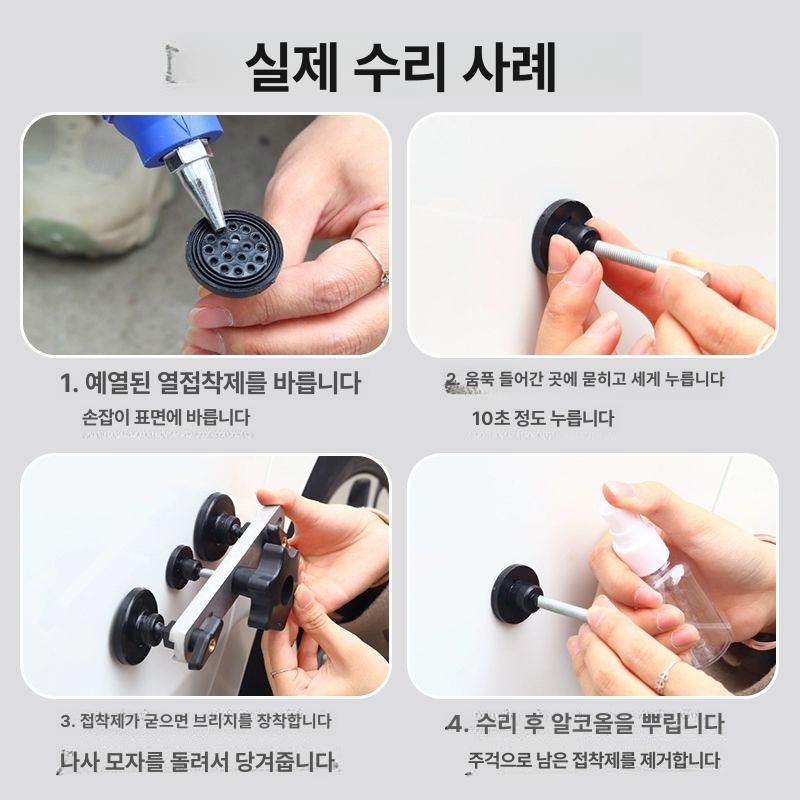 실제 수리 사례

1. 예열된 열접착제를 바릅니다

손잡이 표면에 바릅니다

2. 움푹 들어간 곳에 묻히고 세게 누릅니다

10초 정도 누릅니다

3. 접착제가 굳으면 브리지를 장착합니다

나사 모자를 돌려서 당겨줍니다

4. 수리 후 알코올을 뿌립니다

주걱으로 남은 접착제를 제거합니다