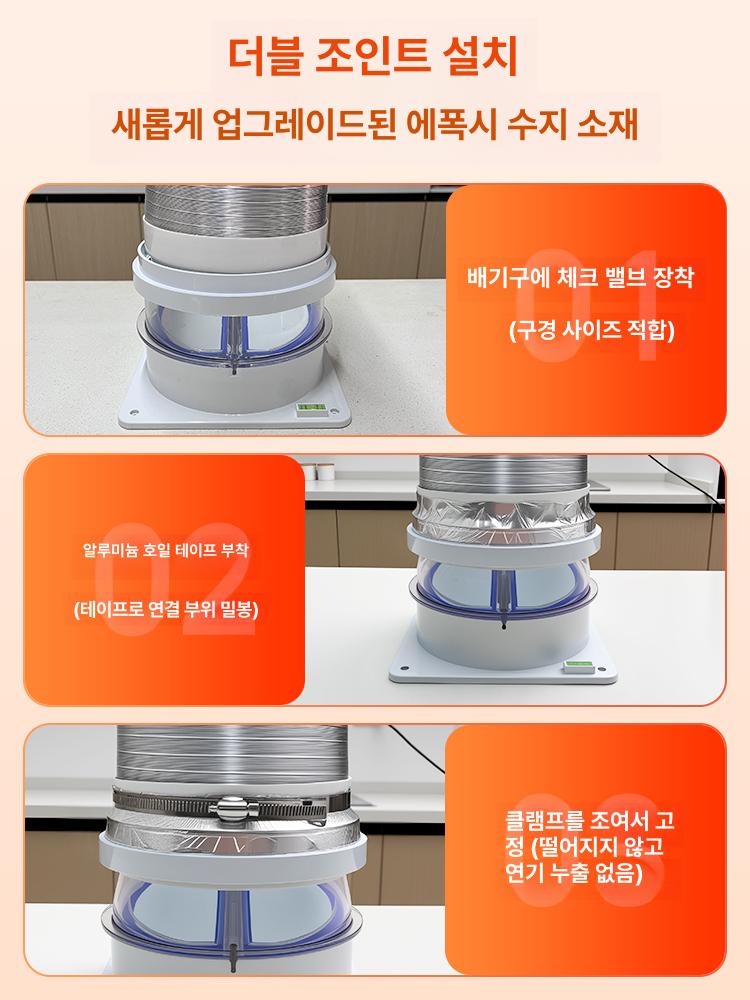 더블 조인트 설치

새롭게 업그레이드된 에폭시 수지 소재

01

배기구에 체크 밸브 장착

(구경 사이즈 적합)

02

알루미늄 호일 테이프 부착

(테이프로 연결 부위 밀봉)

03

클램프를 조여서 고정 (떨어지지 않고 연기 누출 없음)