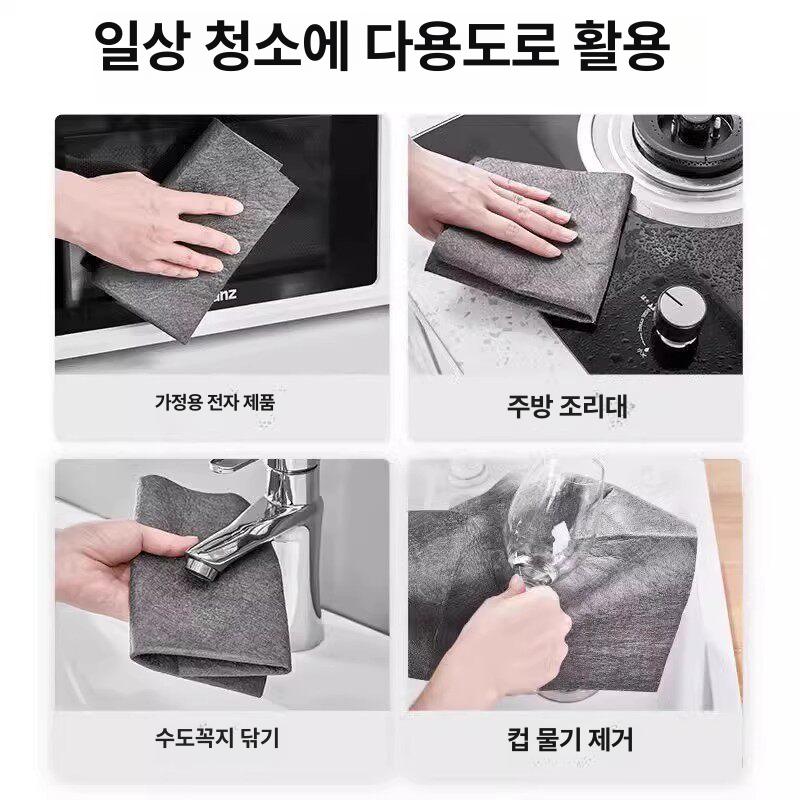 일상 청소에 다용도로 활용

anz

가정용 전자 제품

주방 조리대

수도꼭지 닦기

컵 물기 제거