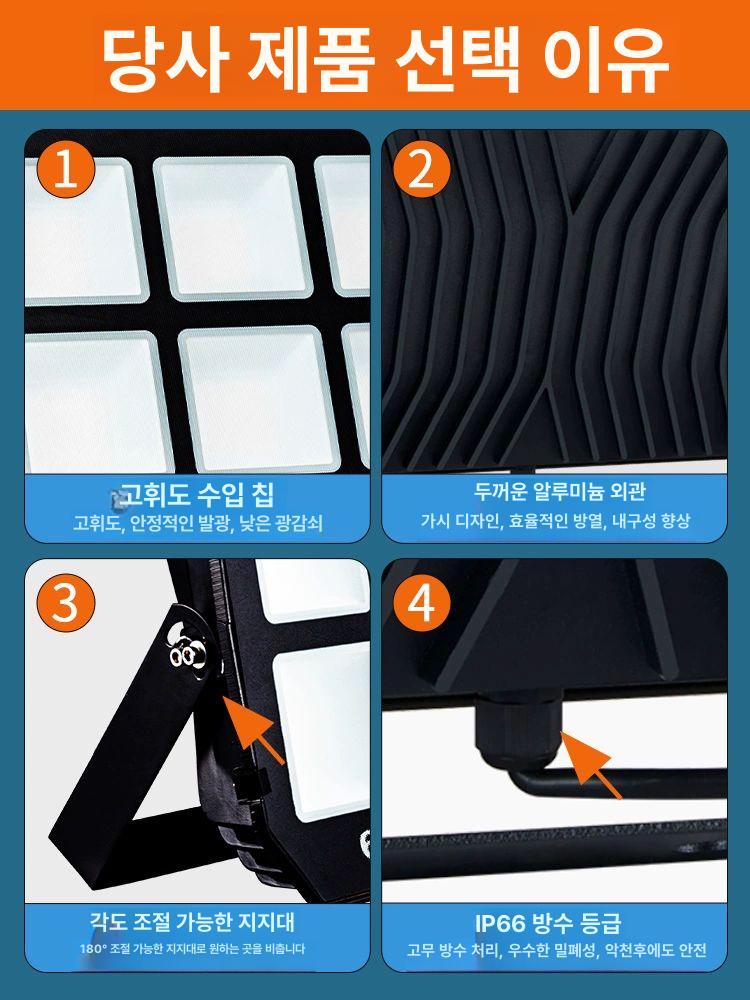 당사 제품 선택 이유

1

고휘도 수입 칩

고휘도, 안정적인 발광, 낮은 광감쇠

2

두꺼운 알루미늄 외관

가시 디자인, 효율적인 방열, 내구성 향상

3

각도 조절 가능한 지지대

180° 조절 가능한 지지대로 원하는 곳을 비춥니다

4

IP66 방수 등급

고무 방수 처리, 우수한 밀폐성, 악천후에도 안전