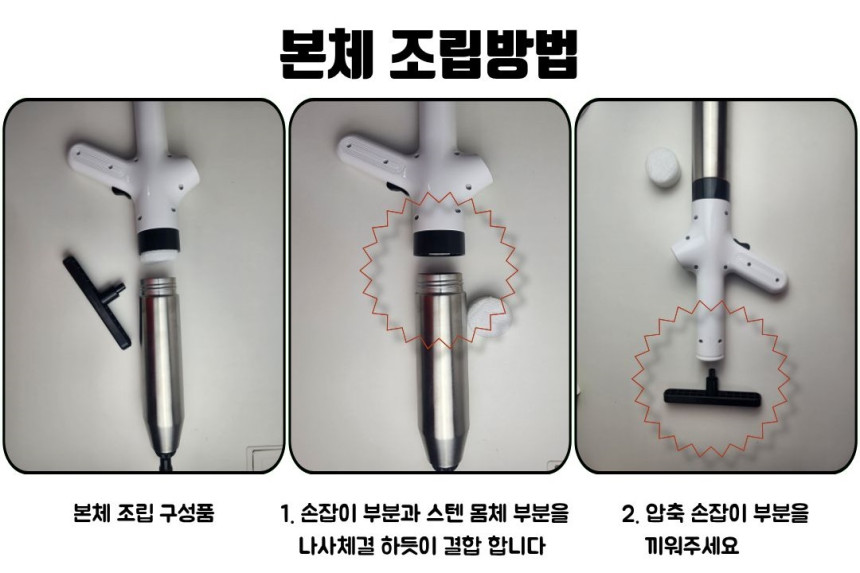 본체 조립방법

본체 조립 구성품

1. 손잡이 부분과 스텐 몸체 부분을 나사체결 하듯이 결합 합니다

2. 압축 손잡이 부분을 끼워주세요