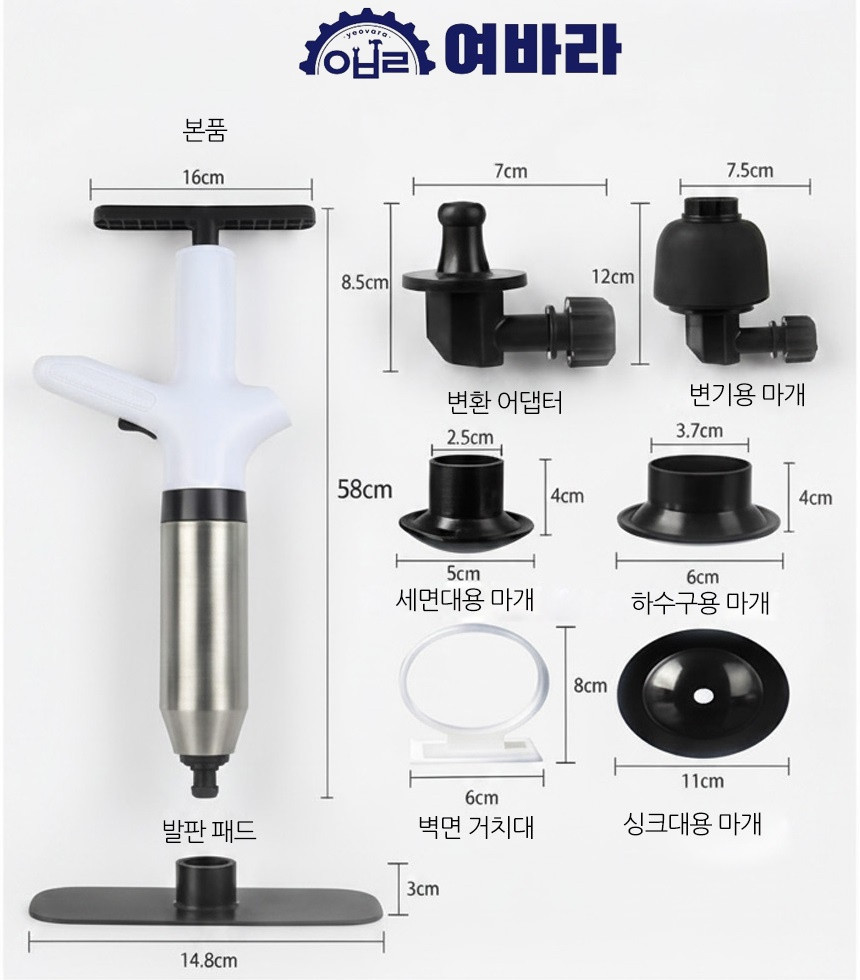 yeovara
여바라
여바라

본품

16cm

58cm

발판 패드

3cm

14.8cm

7cm

8.5cm

변환 어댑터

7.5cm

12cm

변기용 마개

2.5cm

4cm

5cm

세면대용 마개

3.7cm

4cm

6cm

하수구용 마개

8cm

6cm

벽면 거치대

11cm

싱크대용 마개