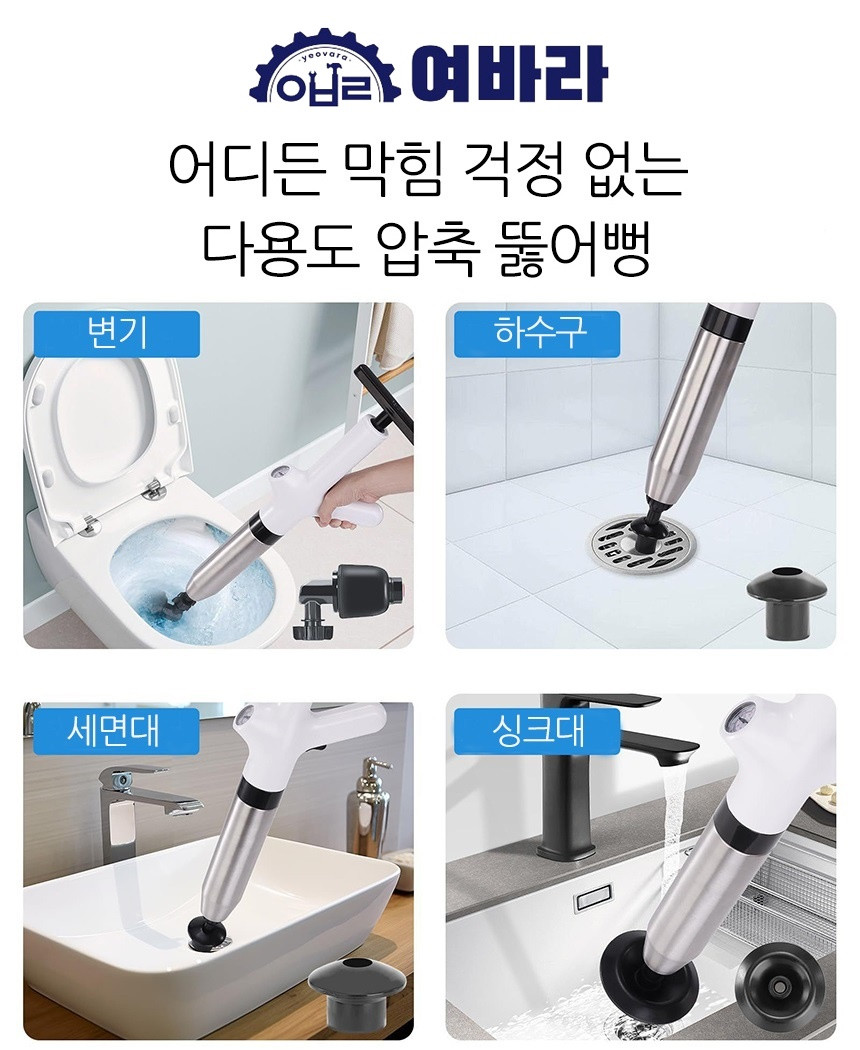 yeovara 여바라 여바라

어디든 막힘 걱정 없는
다용도 압축 뚫어뻥

변기

하수구

세면대

싱크대