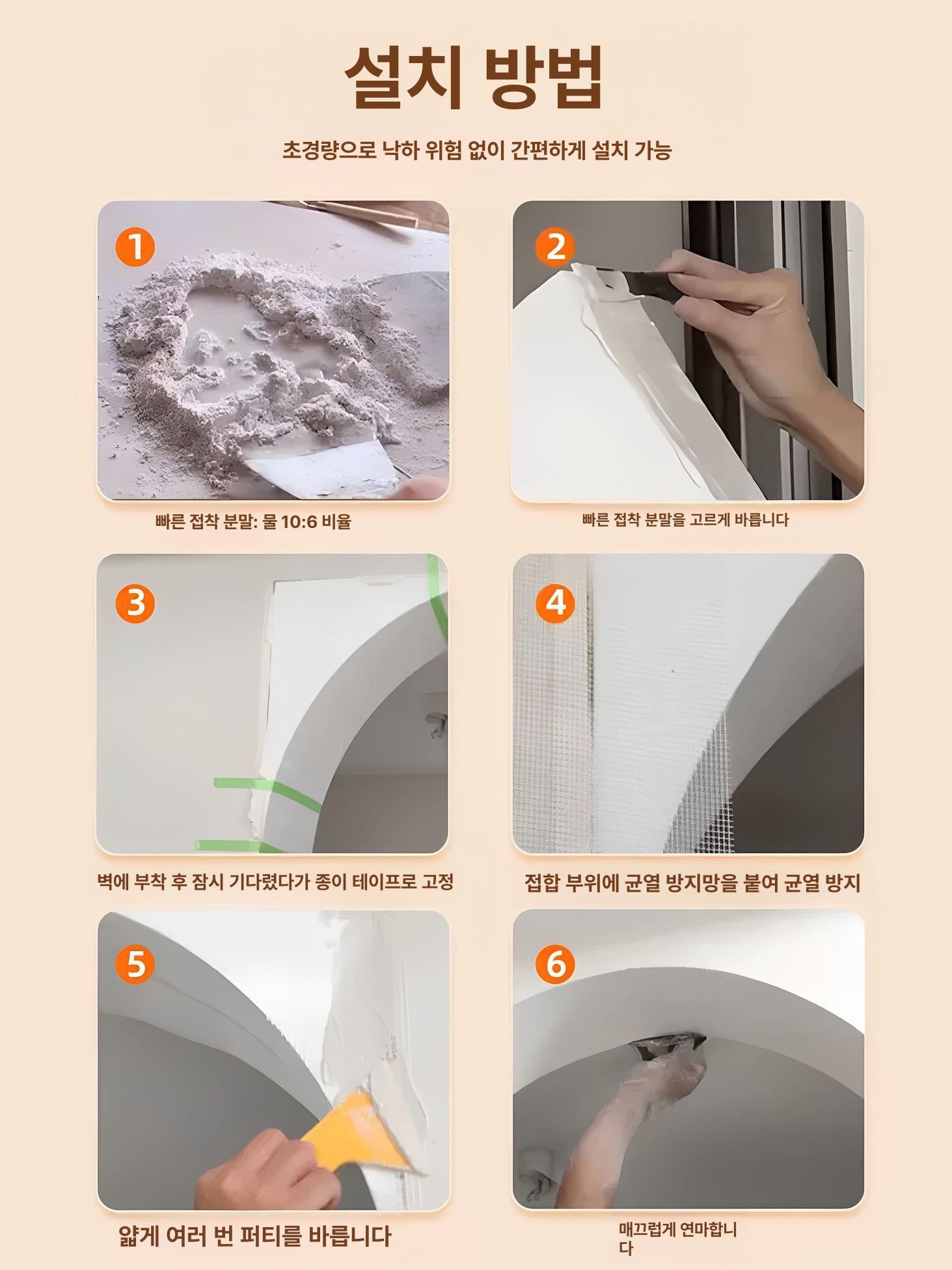 설치 방법

초경량으로 낙하 위험 없이 간편하게 설치 가능

1

빠른 접착 분말: 물 10:6 비율

2

빠른 접착 분말을 고르게 바릅니다

3

벽에 부착 후 잠시 기다렸다가 종이 테이프로 고정

4

접합 부위에 균열 방지망을 붙여 균열 방지

5

얇게 여러 번 퍼티를 바릅니다

6

매끄럽게 연마합니다