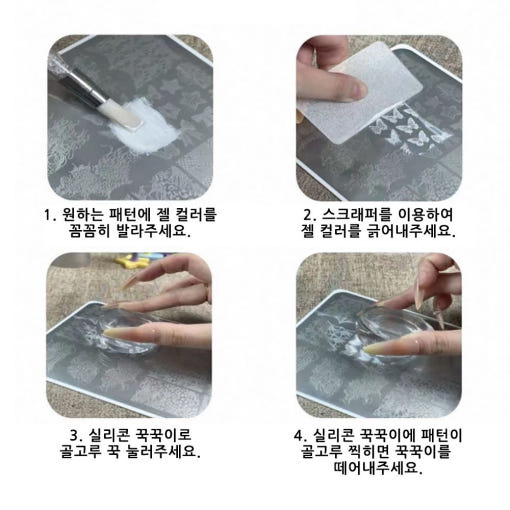 1. 원하는 패턴에 젤 컬러를
꼼꼼히 발라주세요.

2. 스크래퍼를 이용하여
젤 컬러를 긁어내주세요.

3. 실리콘 꾹꾹이로
골고루 꾹 눌러주세요.

4. 실리콘 꾹꾹이에 패턴이
골고루 찍히면 꾹꾹이를
떼어내주세요.