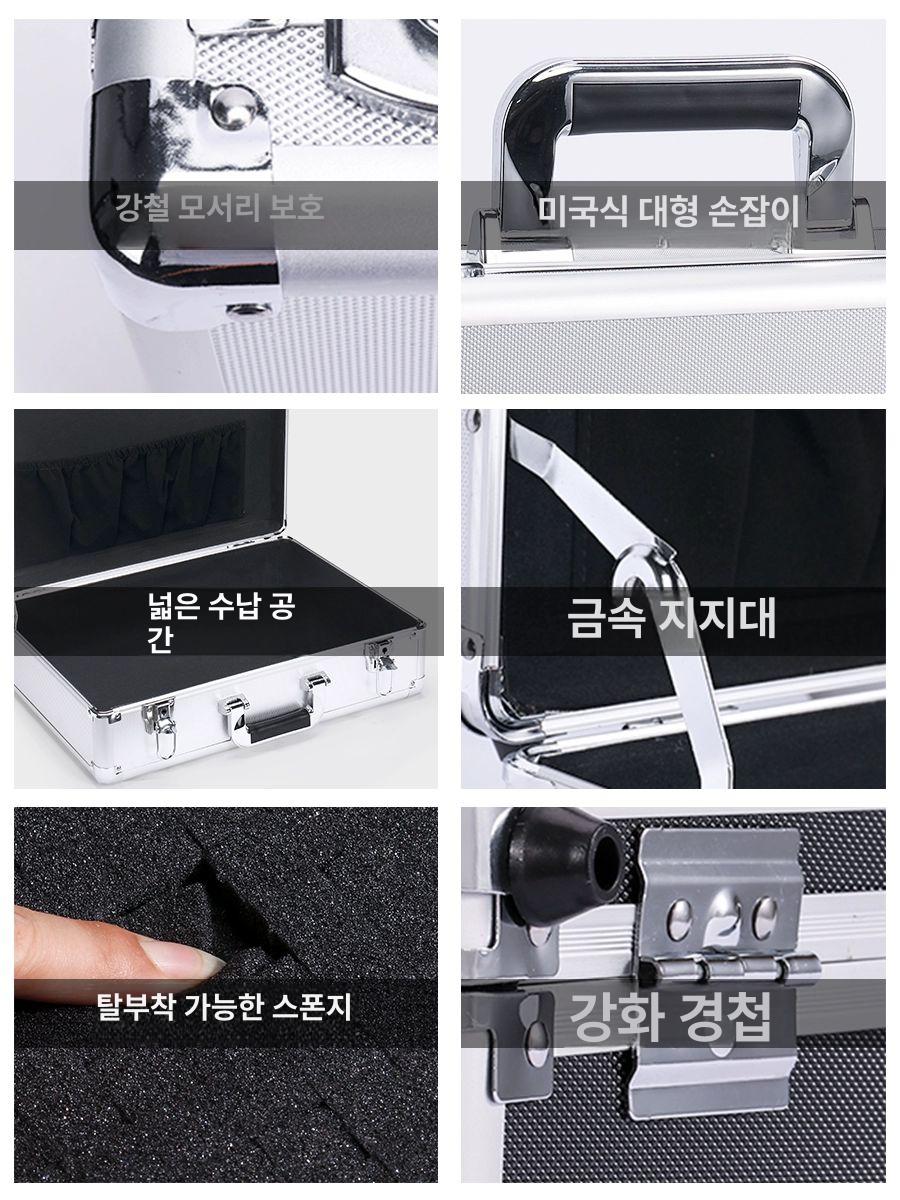 강철 모서리 보호

미국식 대형 손잡이

넓은 수납 공간

금속 지지대

탈부착 가능한 스폰지

강화 경첩