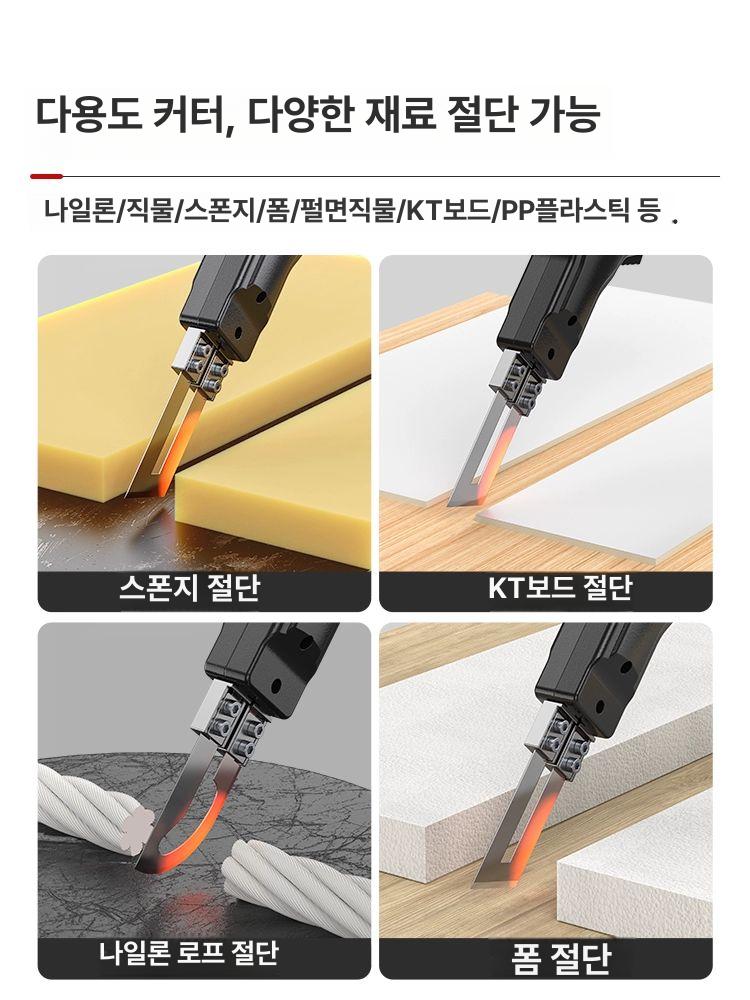 다용도 커터, 다양한 재료 절단 가능

나일론/직물/스폰지/폼/펄면직물/KT보드/PP플라스틱 등 .

스폰지 절단

KT보드 절단

나일론 로프 절단

폼 절단