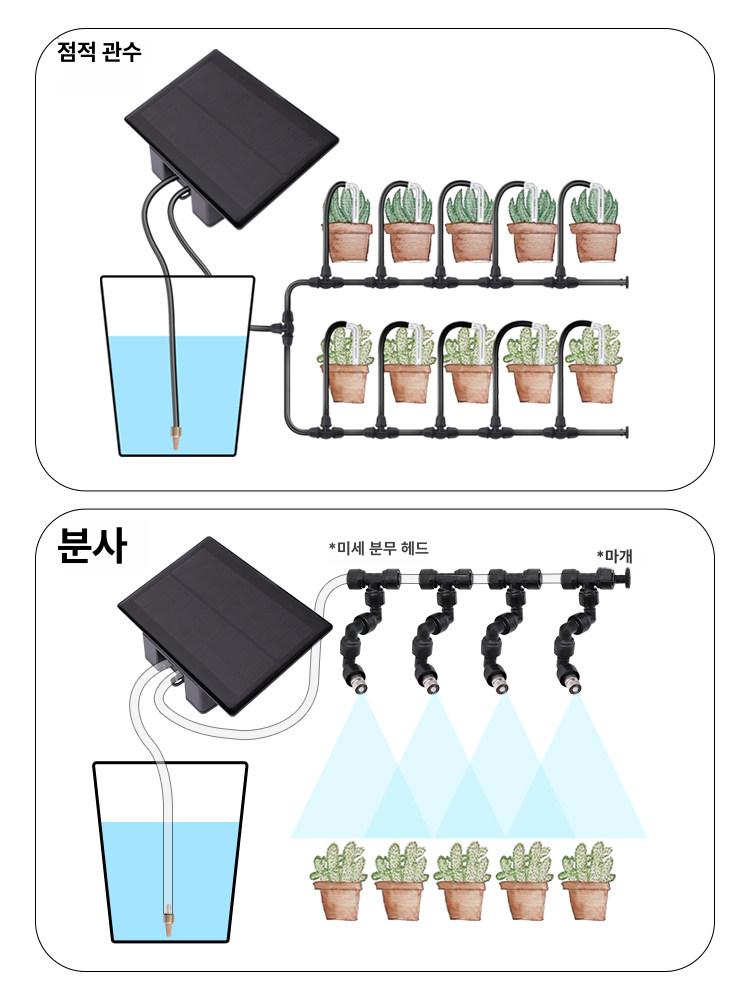 점적 관수

분사

*미세 분무 헤드

*마개