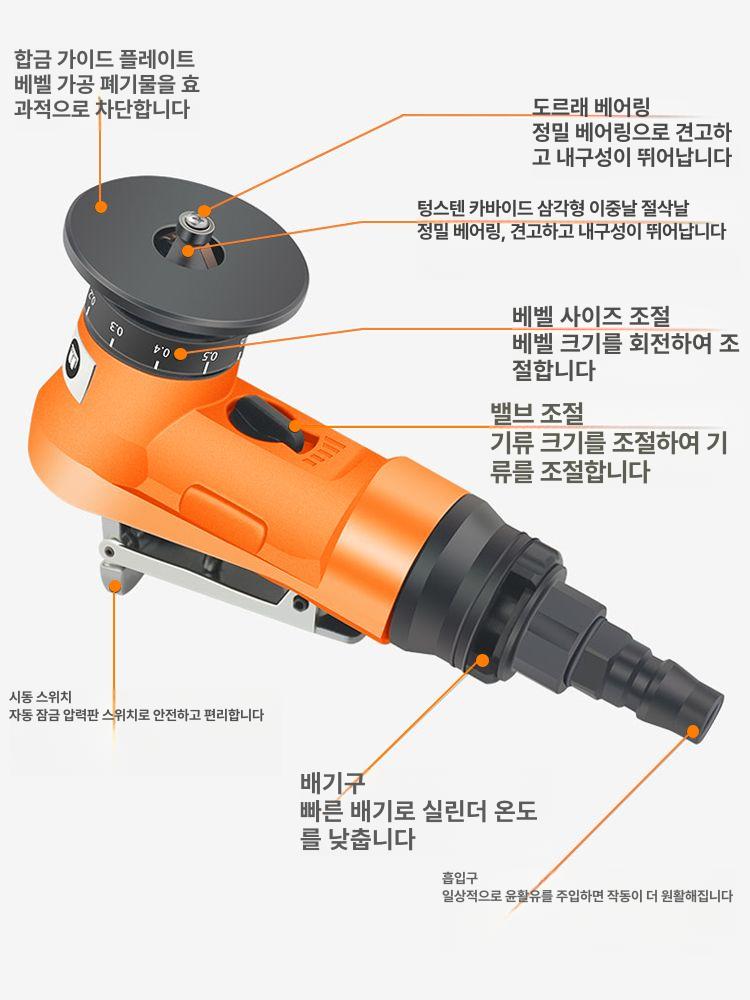 합금 가이드 플레이트
베벨 가공 폐기물을 효과적으로 차단합니다

도르래 베어링
정밀 베어링으로 견고하고 내구성이 뛰어납니다

텅스텐 카바이드 삼각형 이중날 절삭날
정밀 베어링, 견고하고 내구성이 뛰어납니다

0.3
0.4
0.5

베벨 사이즈 조절
베벨 크기를 회전하여 조절합니다

밸브 조절
기류 크기를 조절하여 기류를 조절합니다

시동 스위치
자동 잠금 압력판 스위치로 안전하고 편리합니다

배기구
빠른 배기로 실린더 온도를 낮춥니다

흡입구
일상적으로 윤활유를 주입하면 작동이 더 원활해집니다