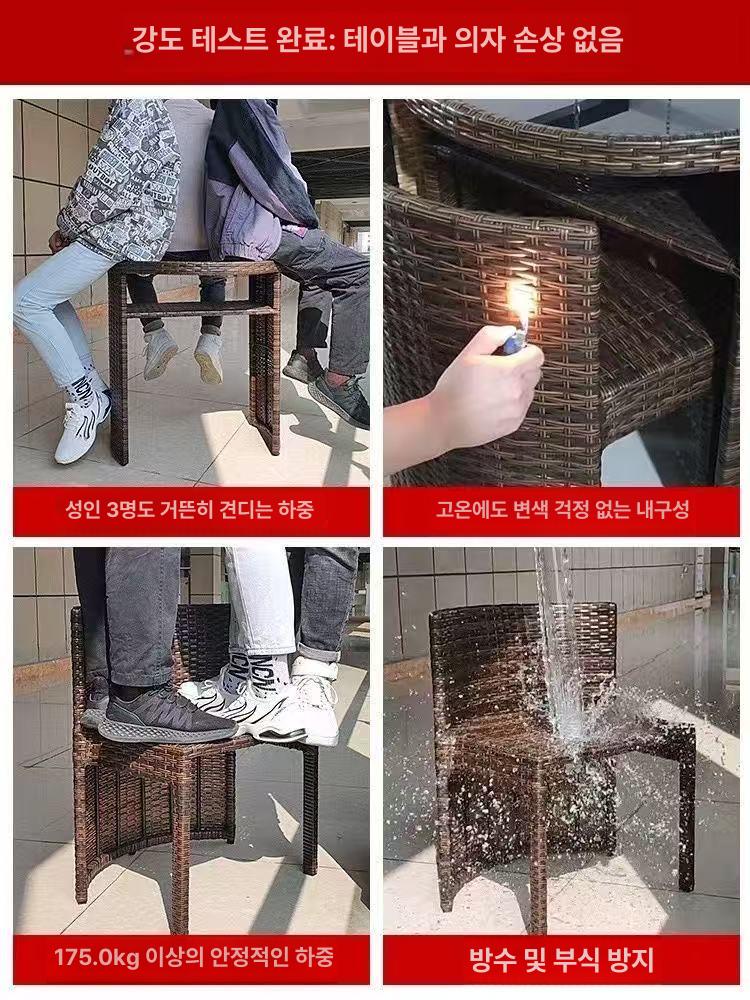 강도 테스트 완료: 테이블과 의자 손상 없음

성인 3명도 거뜬히 견디는 하중

고온에도 변색 걱정 없는 내구성

175.0kg 이상의 안정적인 하중

방수 및 부식 방지