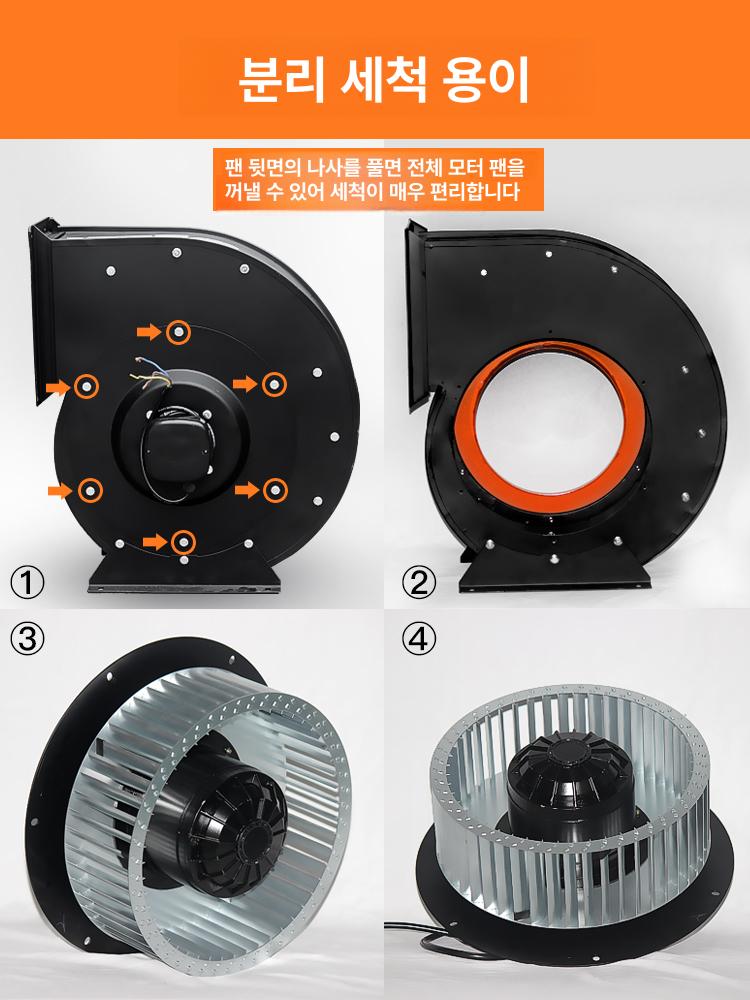 분리 세척 용이

팬 뒷면의 나사를 풀면 전체 모터 팬을 꺼낼 수 있어 세척이 매우 편리합니다

①

②

③

④