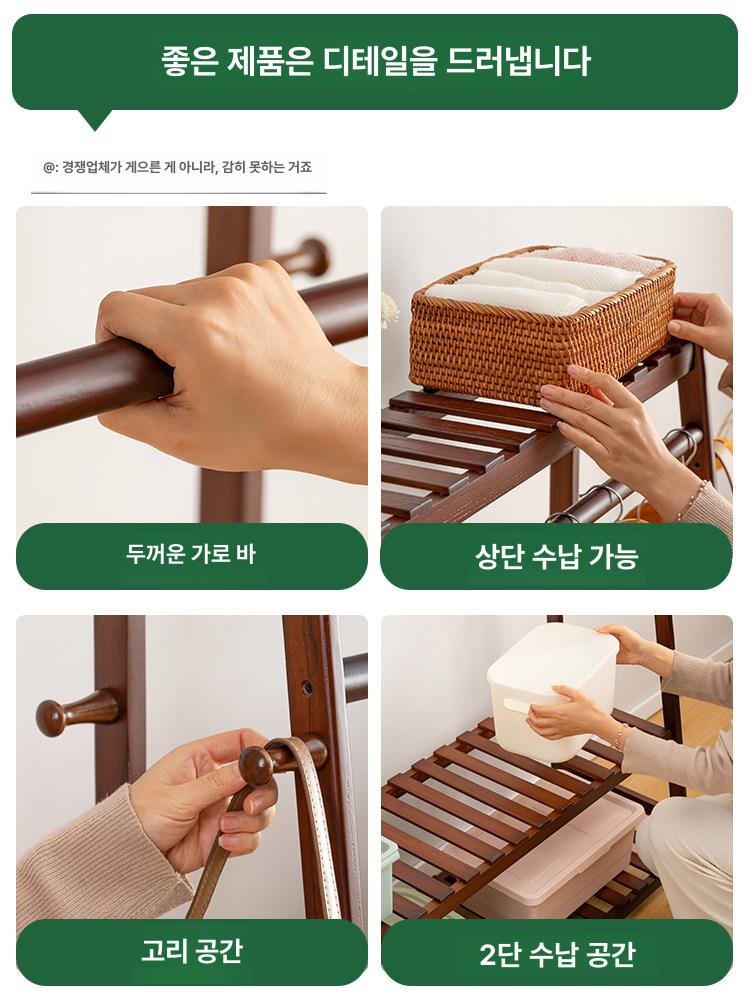 좋은 제품은 디테일을 드러냅니다

@: 경쟁업체가 게으른 게 아니라, 감히 못하는 거죠

두꺼운 가로 바

상단 수납 가능

고리 공간

2단 수납 공간