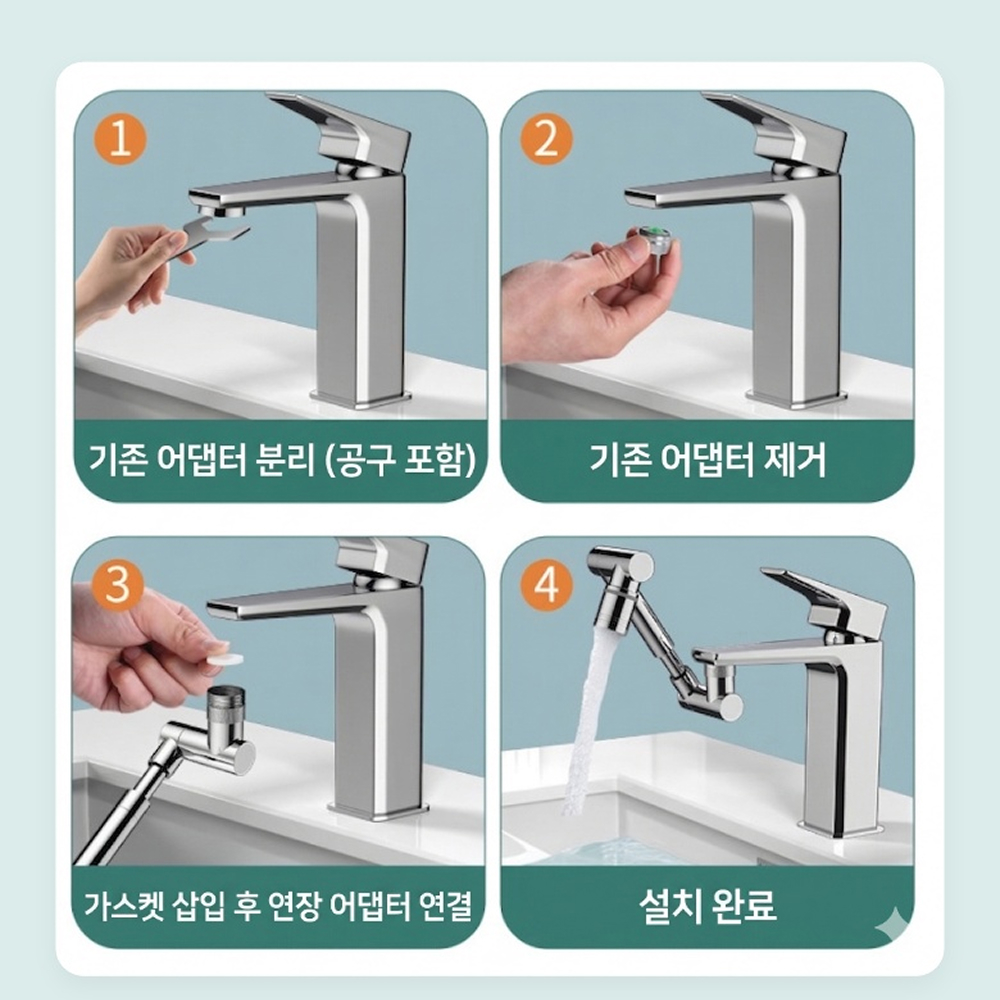 1
기존 어댑터 분리 (공구 포함)

2
기존 어댑터 제거

3
가스켓 삽입 후 연장 어댑터 연결

4
설치 완료