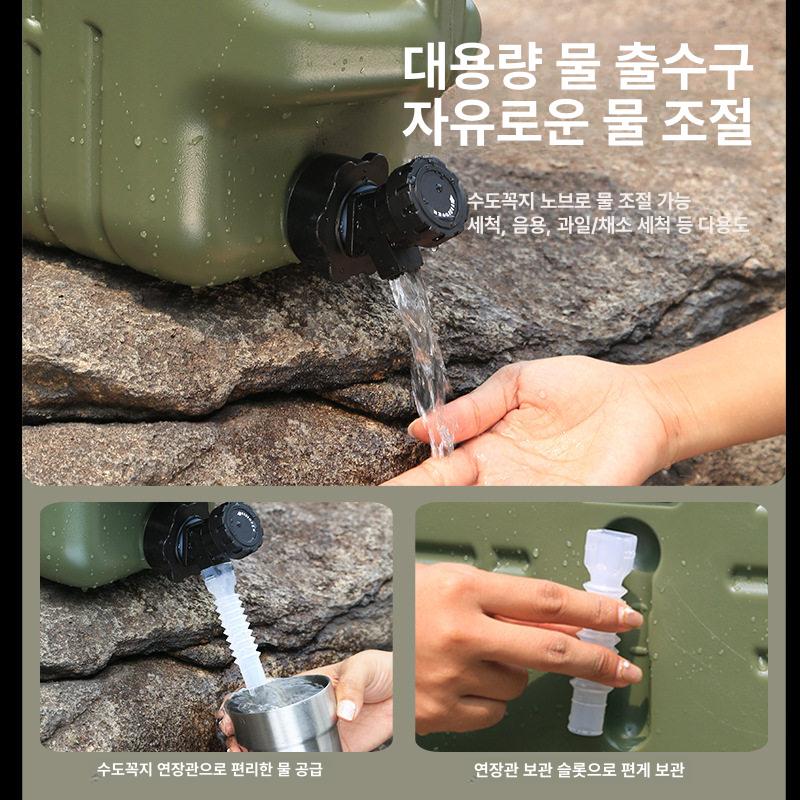 대용량 물 출수구
자유로운 물 조절

수도꼭지 노브로 물 조절 가능
세척, 음용, 과일/채소 세척 등 다용도

수도꼭지 연장관으로 편리한 물 공급

연장관 보관 슬롯으로 편게 보관