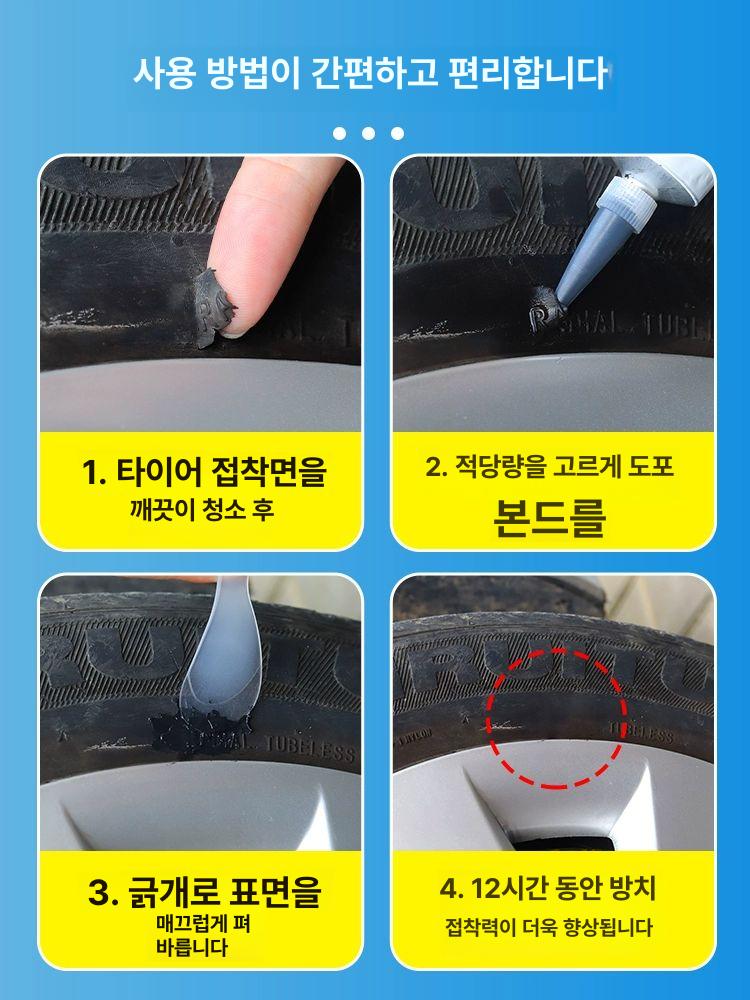 사용 방법이 간편하고 편리합니다

1. 타이어 접착면을
깨끗이 청소 후

2. 적당량을 고르게 도포
본드를

3. 긁개로 표면을
매끄럽게 펴
바릅니다

4. 12시간 동안 방치
접착력이 더욱 향상됩니다