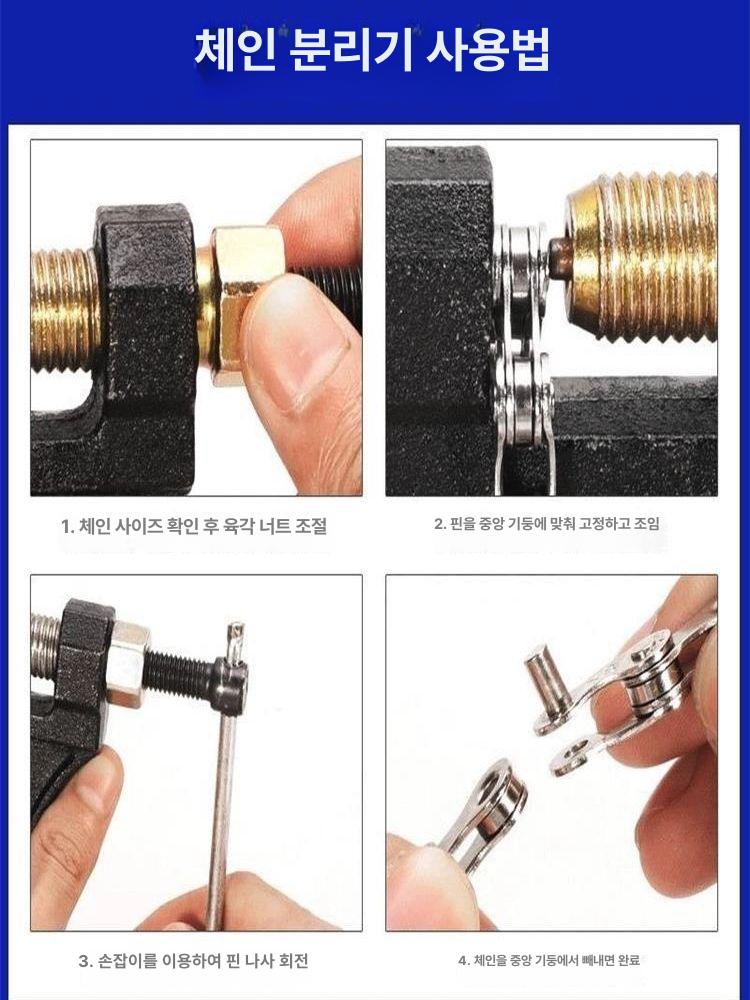 체인 분리기 사용법

1. 체인 사이즈 확인 후 육각 너트 조절

2. 핀을 중앙 기둥에 맞춰 고정하고 조임

3. 손잡이를 이용하여 핀 나사 회전

4. 체인을 중앙 기둥에서 빼내면 완료